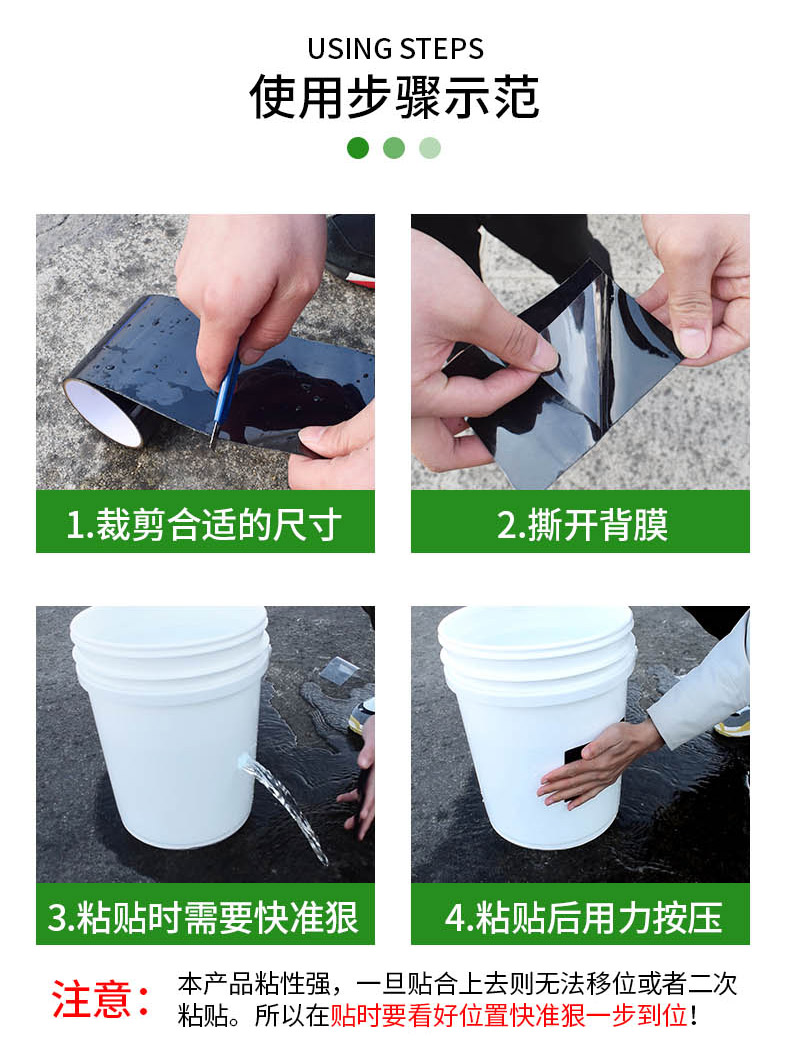 USING STEPS
使用步骤示范

1.裁剪合适的尺寸

2.撕开背膜

3.粘贴时需要快准狠

4.粘贴后用力按压

注意：本产品粘性强，一旦贴合上去则无法移位或者二次粘贴。所以在贴时要看好位置快准狠一步到位！