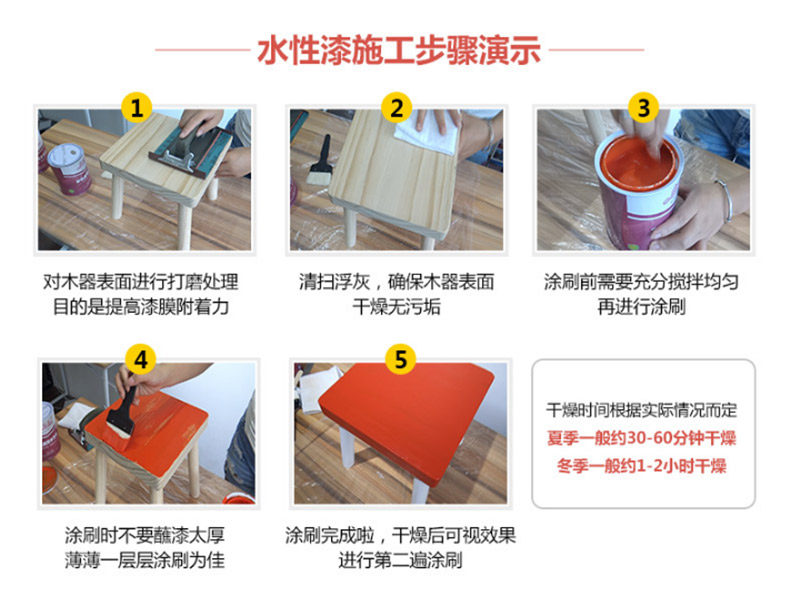 水性漆施工步骤演示

1
对木器表面进行打磨处理
目的是提高漆膜附着力

2
清扫浮灰，确保木器表面
干燥无污垢

3
涂刷前需要充分搅拌均匀
再进行涂刷

4
涂刷时不要蘸漆太厚
薄薄一层层涂刷为佳

5
涂刷完成啦，干燥后可视效果
进行第二遍涂刷

干燥时间根据实际情况而定
夏季一般约30-60分钟干燥
冬季一般约1-2小时干燥