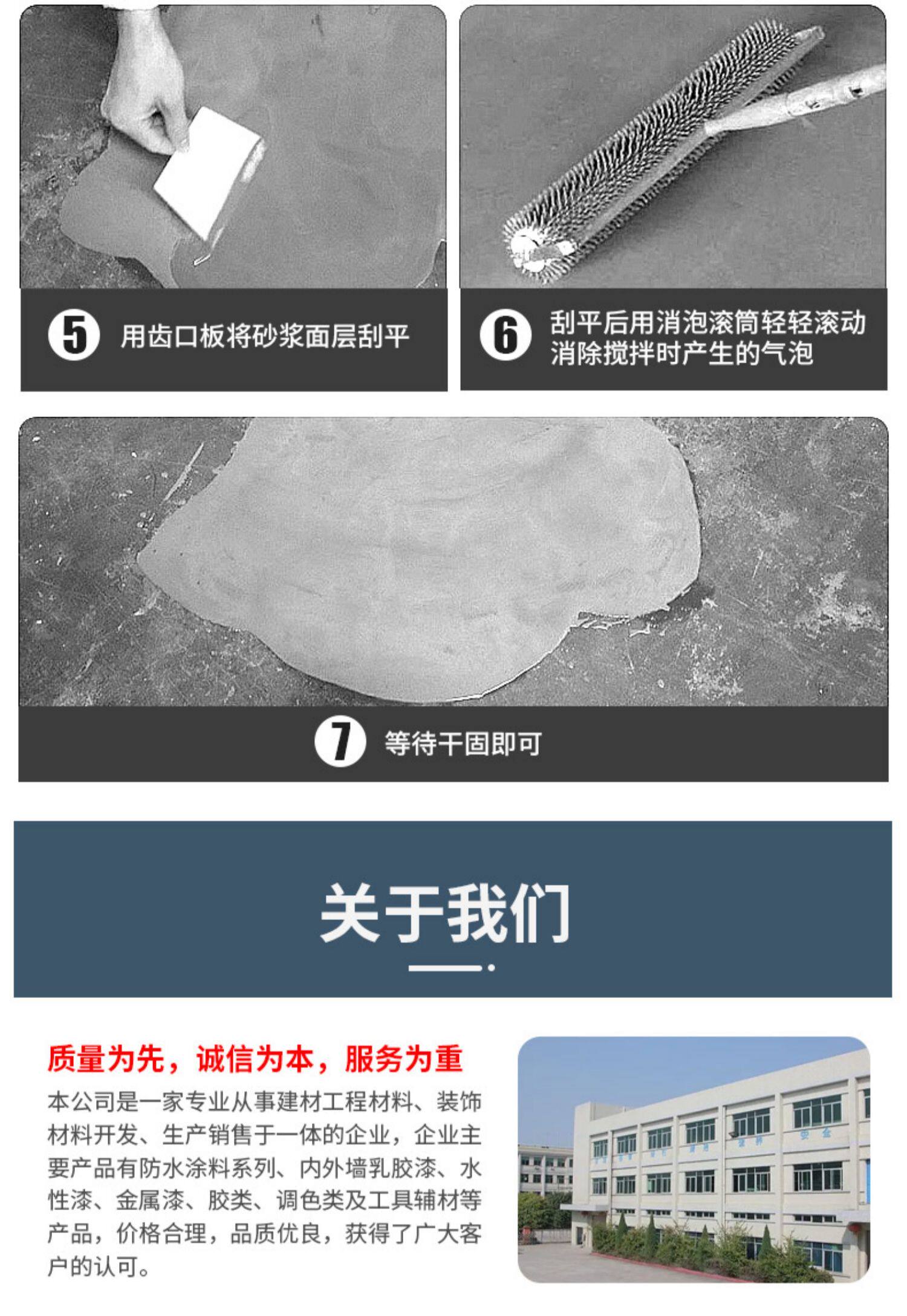 5 用齿口板将砂浆面层刮平

6 刮平后用消泡滚筒轻轻滚动消除搅拌时产生的气泡

7 等待干固即可

关于我们

质量为先，诚信为本，服务为重

本公司是一家专业从事建材工程材料、装饰材料开发、生产销售于一体的企业，企业主要产品有防水涂料系列、内外墙乳胶漆、水性漆、金属漆、胶类、调色类及工具辅材等产品，价格合理，品质优良，获得了广大客户的认可。