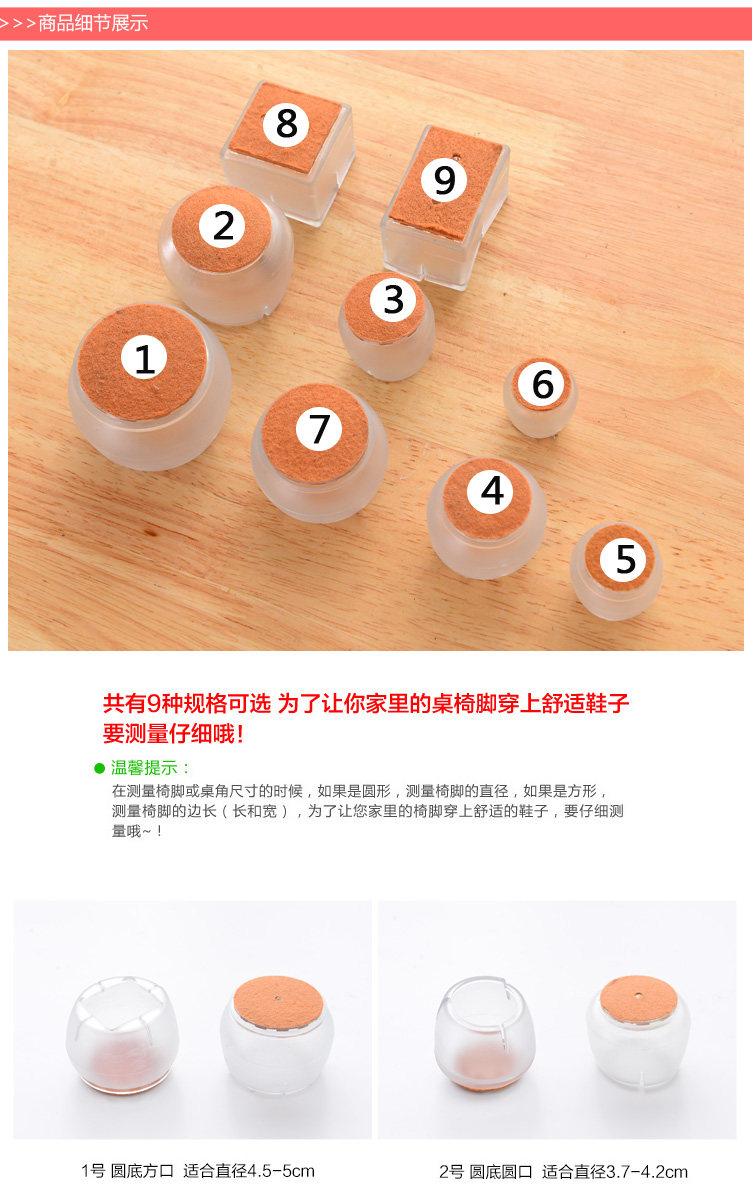 >>>商品细节展示

8
9
2
3
1
6
7
4
5

共有9种规格可选 为了让你家里的桌椅脚穿上舒适鞋子要测量仔细哦！

● 温馨提示：
在测量椅脚或桌角尺寸的时候，如果是圆形，测量椅脚的直径，如果是方形，测量椅脚的边长（长和宽），为了让您家里的椅脚穿上舒适的鞋子，要仔细测量哦~！

1号 圆底方口 适合直径4.5-5cm

2号 圆底圆口 适合直径3.7-4.2cm