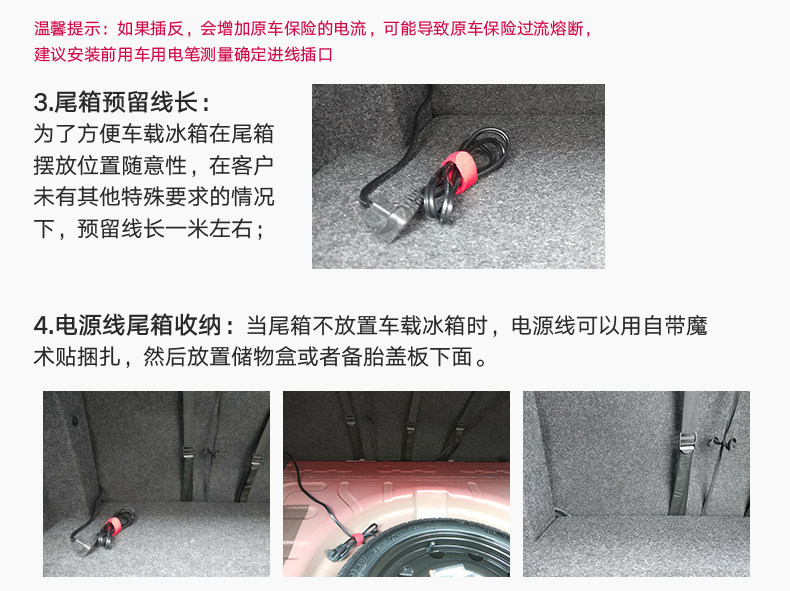 温馨提示：如果插反，会增加原车保险的电流，可能导致原车保险过流熔断，建议安装前用车用电笔测量确定进线插口

3.尾箱预留线长：
为了方便车载冰箱在尾箱摆放位置随意性，在客户未有其他特殊要求的情况下，预留线长一米左右；

4.电源线尾箱收纳：当尾箱不放置车载冰箱时，电源线可以用自带魔术贴捆扎，然后放置储物盒或者备胎盖板下面。