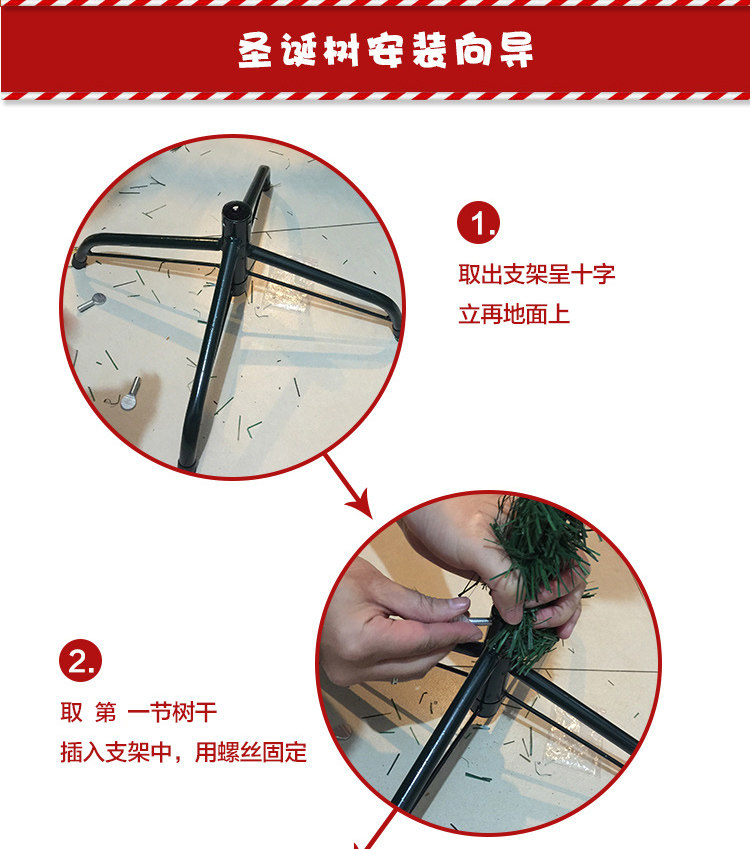 圣诞树安装向导

1.

取出支架呈十字

立再地面上

2.

取 第 一节树干

插入支架中，用螺丝固定