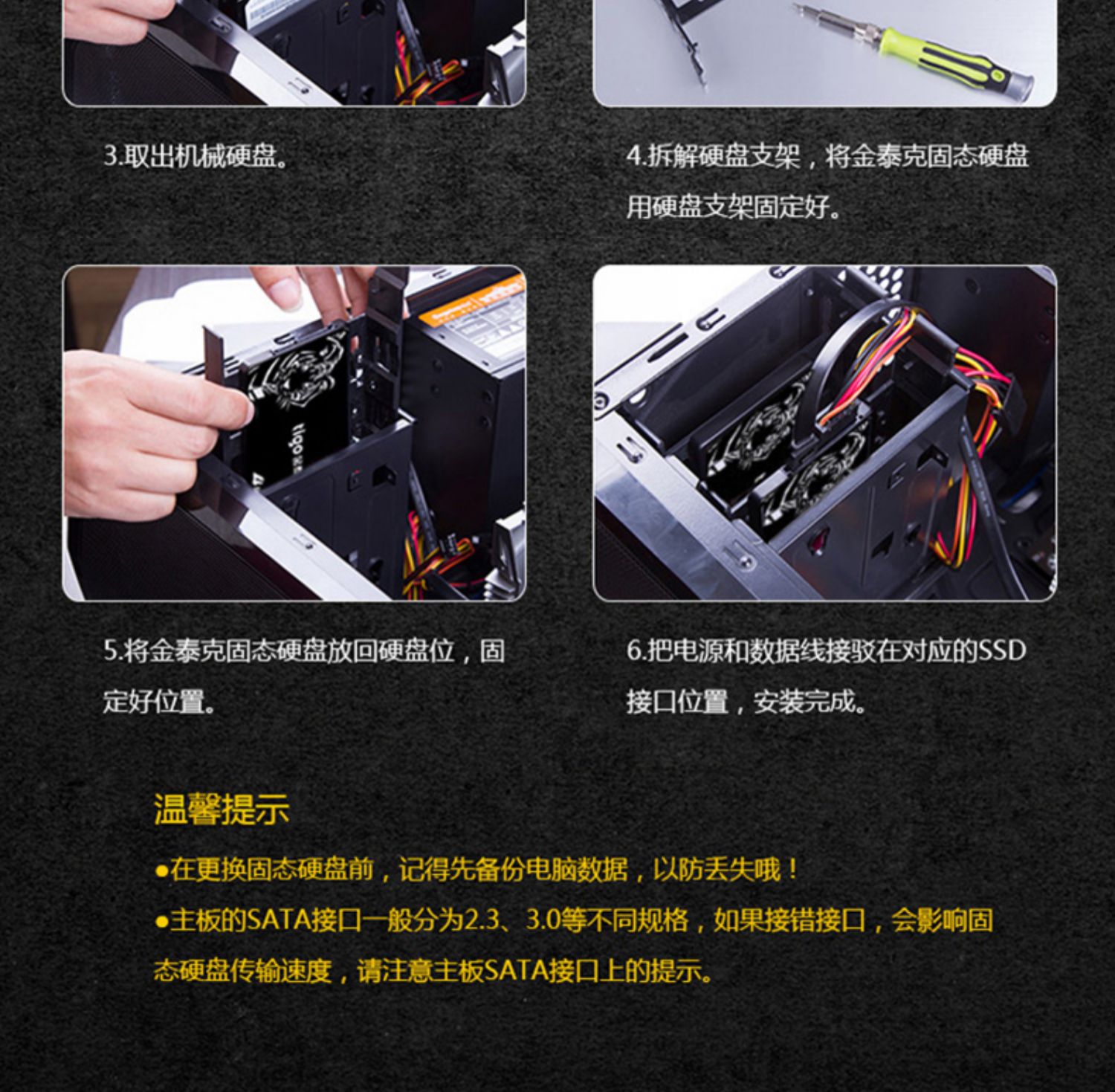 3.取出机械硬盘。

4.拆解硬盘支架，将金泰克固态硬盘用硬盘支架固定好。

5.将金泰克固态硬盘放回硬盘位，固定好位置。

6.把电源和数据线接驳在对应的SSD接口位置，安装完成。

温馨提示

●在更换固态硬盘前，记得先备份电脑数据，以防丢失哦！

●主板的SATA接口一般分为2.3、3.0等不同规格，如果接错接口，会影响固态硬盘传输速度，请注意主板SATA接口上的提示。