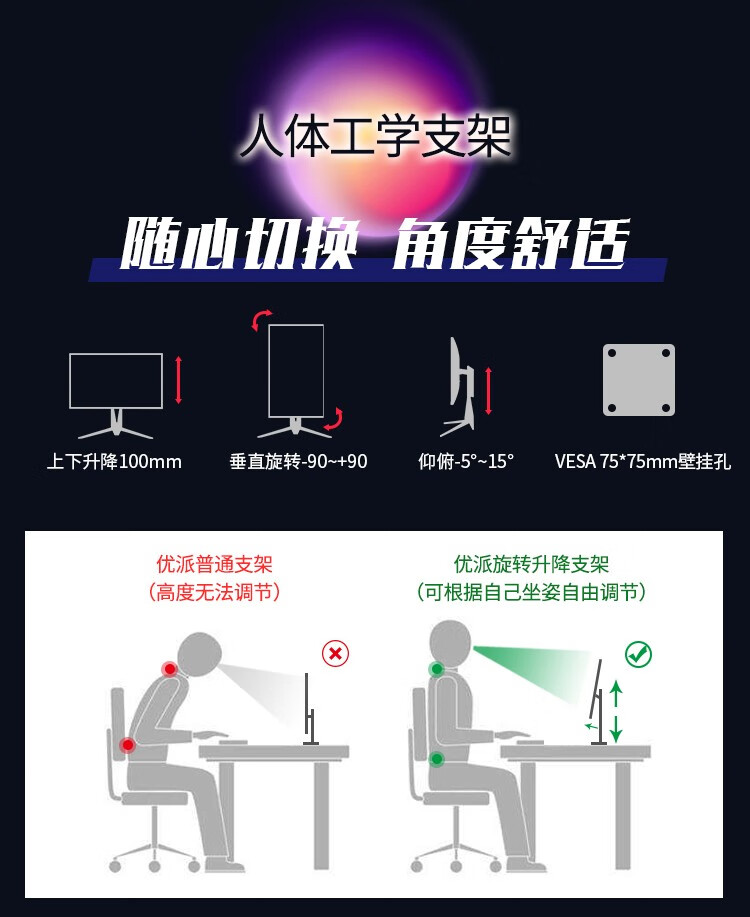 人体工学支架

随心切换 角度舒适

上下升降100mm

垂直旋转-90~+90

仰俯-5°~15°

VESA 75*75mm壁挂孔

优派普通支架
（高度无法调节）

优派旋转升降支架
（可根据自己坐姿自由调节）