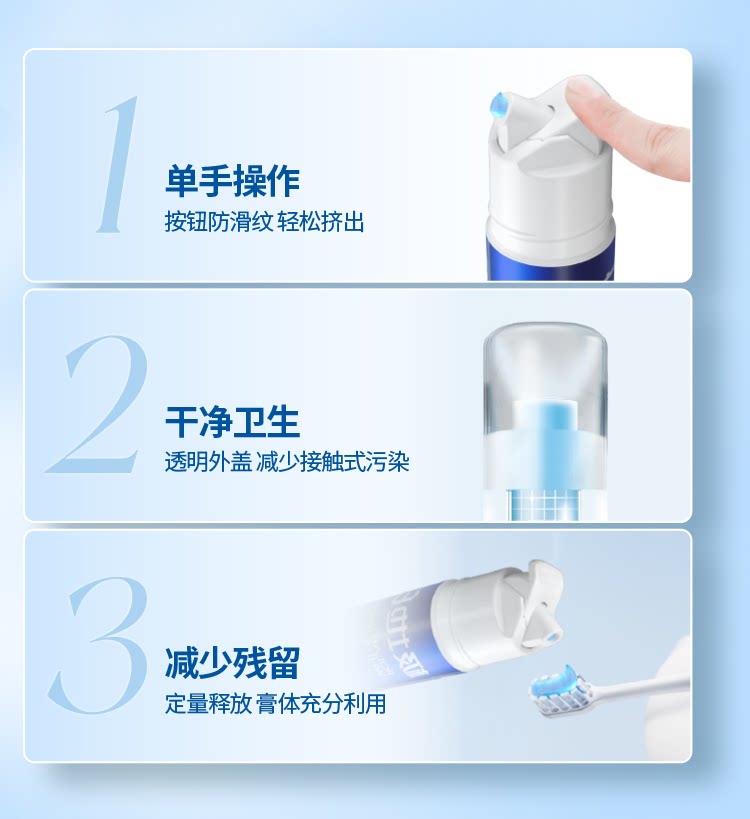 1
单手操作
按钮防滑纹 轻松挤出

2
干净卫生
透明外盖 减少接触式污染

3
减少残留
定量释放 膏体充分利用