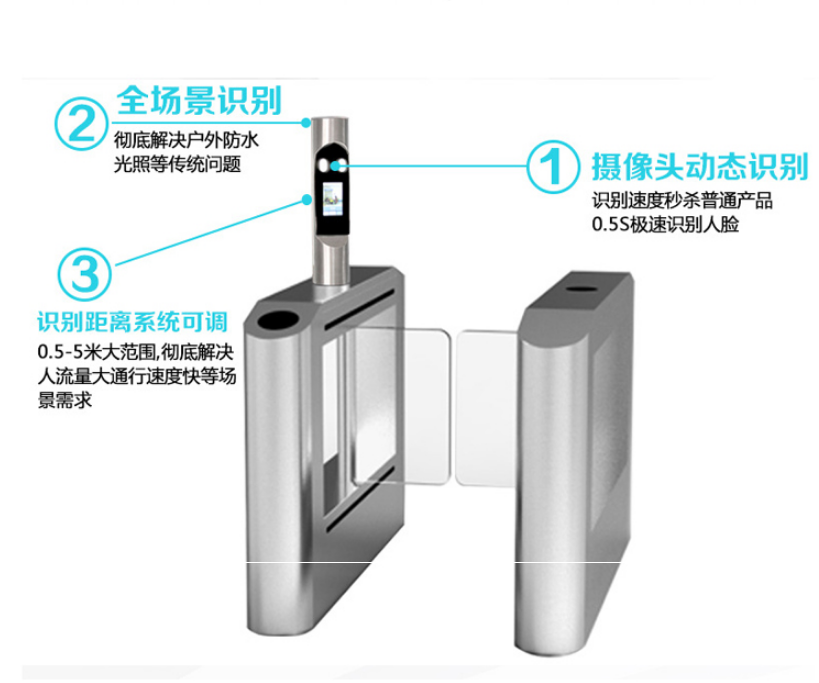 ② 全场景识别
彻底解决户外防水光照等传统问题

① 摄像头动态识别
识别速度秒杀普通产品
0.5S极速识别人脸

③
识别距离系统可调
0.5-5米大范围,彻底解决人流量大通行速度快等场景需求