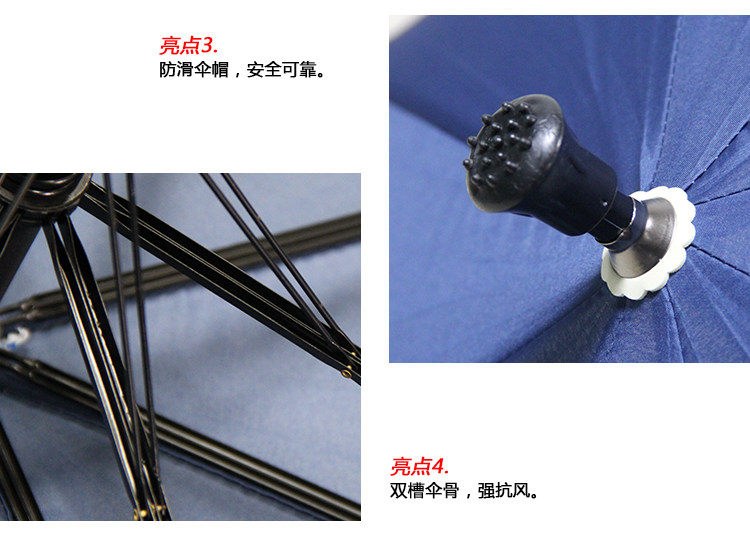 亮点3.
防滑伞帽，安全可靠。

亮点4.
双槽伞骨，强抗风。