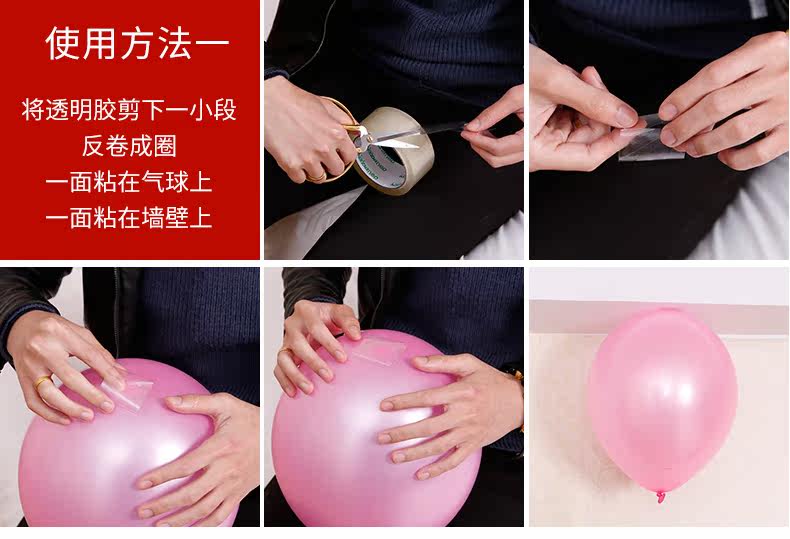 使用方法一

将透明胶剪下一小段
反卷成圈
一面粘在气球上
一面粘在墙壁上