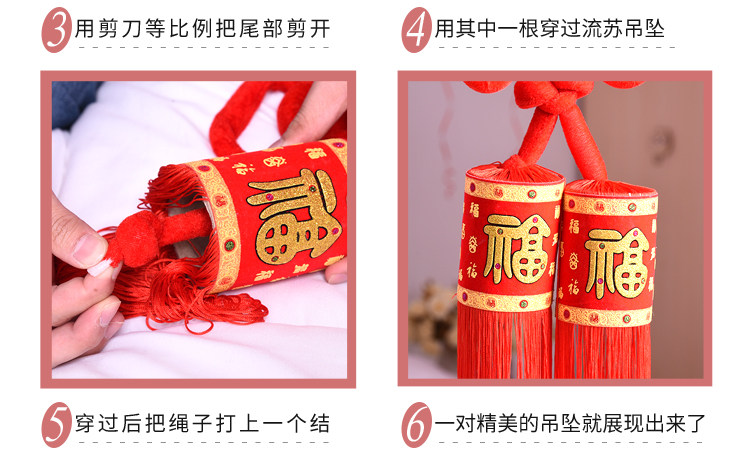 3 用剪刀等比例把尾部剪开

4 用其中一根穿过流苏吊坠

福

福

福

5 穿过后把绳子打上一个结

6 一对精美的吊坠就展现出来了