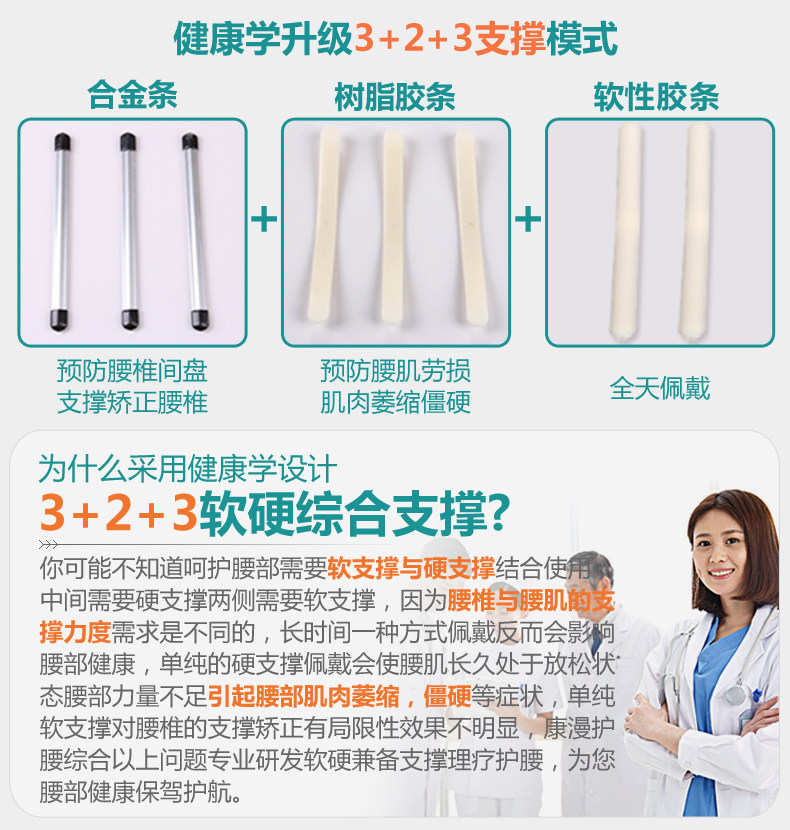 健康学升级3+2+3支撑模式

合金条

树脂胶条

软性胶条

+

+

预防腰椎间盘
支撑矫正腰椎

预防腰肌劳损
肌肉萎缩僵硬

全天佩戴

为什么采用健康学设计
3+2+3软硬综合支撑?

你可能不知道呵护腰部需要软支撑与硬支撑结合使用，中间需要硬支撑两侧需要软支撑，因为腰椎与腰肌的支撑力度需求是不同的，长时间一种方式佩戴反而会影响腰部健康，单纯的硬支撑佩戴会使腰肌长久处于放松状态腰部力量不足引起腰部肌肉萎缩，僵硬等症状，单纯软支撑对腰椎的支撑矫正有局限性效果不明显，康漫护腰综合以上问题专业研发软硬兼备支撑理疗护腰，为您腰部健康保驾护航。