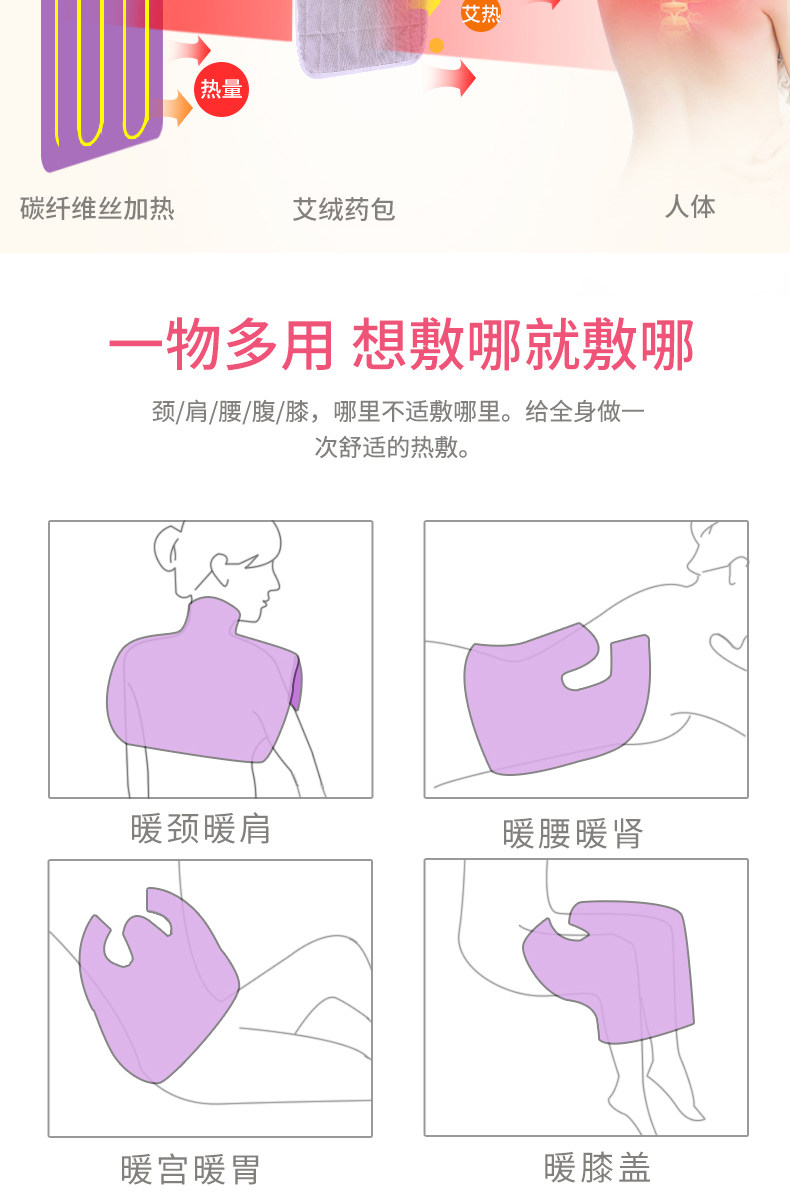 热量

艾热

碳纤维丝加热

艾绒药包

人体

一物多用 想敷哪就敷哪

颈/肩/腰/腹/膝，哪里不适敷哪里。给全身做一次舒适的热敷。

暖颈暖肩

暖腰暖肾

暖宫暖胃

暖膝盖