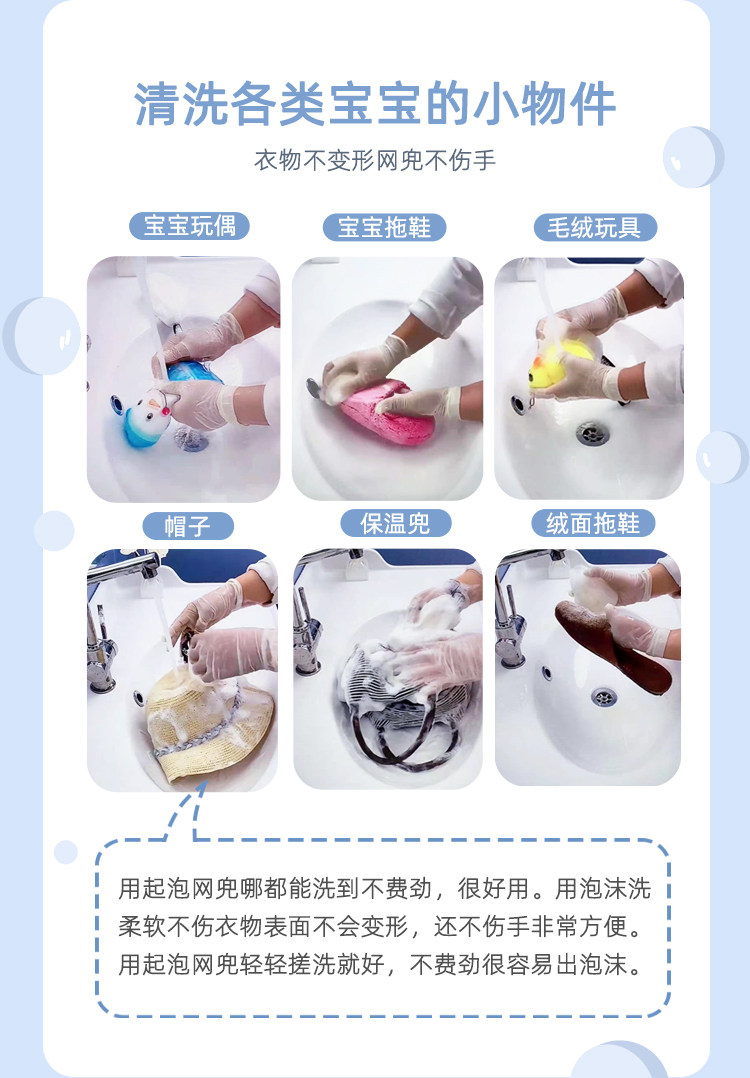 清洗各类宝宝的小物件

衣物不变形网兜不伤手

宝宝玩偶

宝宝拖鞋

毛绒玩具

帽子

保温兜

绒面拖鞋

用起泡网兜哪都能洗到不费劲，很好用。用泡沫洗柔软不伤衣物表面不会变形，还不伤手非常方便。用起泡网兜轻轻搓洗就好，不费劲很容易出泡沫。