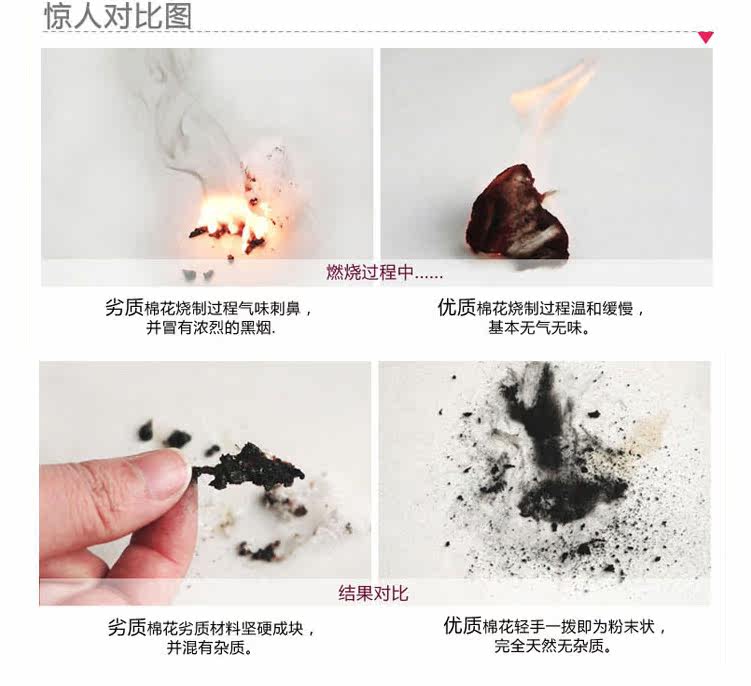 惊人对比图

燃烧过程中……

劣质棉花烧制过程气味刺鼻，并冒有浓烈的黑烟.

优质棉花烧制过程温和缓慢，基本无气无味。

结果对比

劣质棉花劣质材料坚硬成块，并混有杂质。

优质棉花轻手一拨即为粉末状，完全天然无杂质。