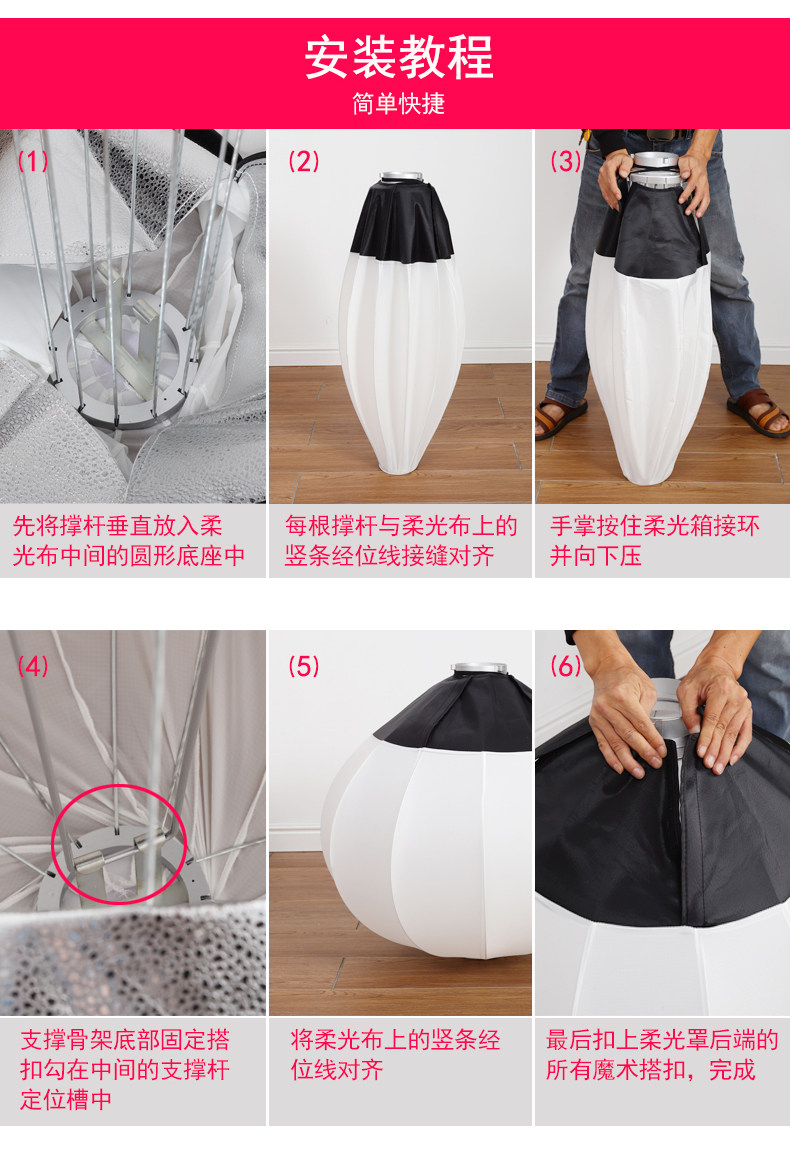 安装教程

简单快捷

(1)

先将撑杆垂直放入柔光布中间的圆形底座中

(2)

每根撑杆与柔光布上的竖条经位线接缝对齐

(3)

手掌按住柔光箱接环并向下压

(4)

支撑骨架底部固定搭扣勾在中间的支撑杆定位槽中

(5)

将柔光布上的竖条经位线对齐

(6)

最后扣上柔光罩后端的所有魔术搭扣，完成