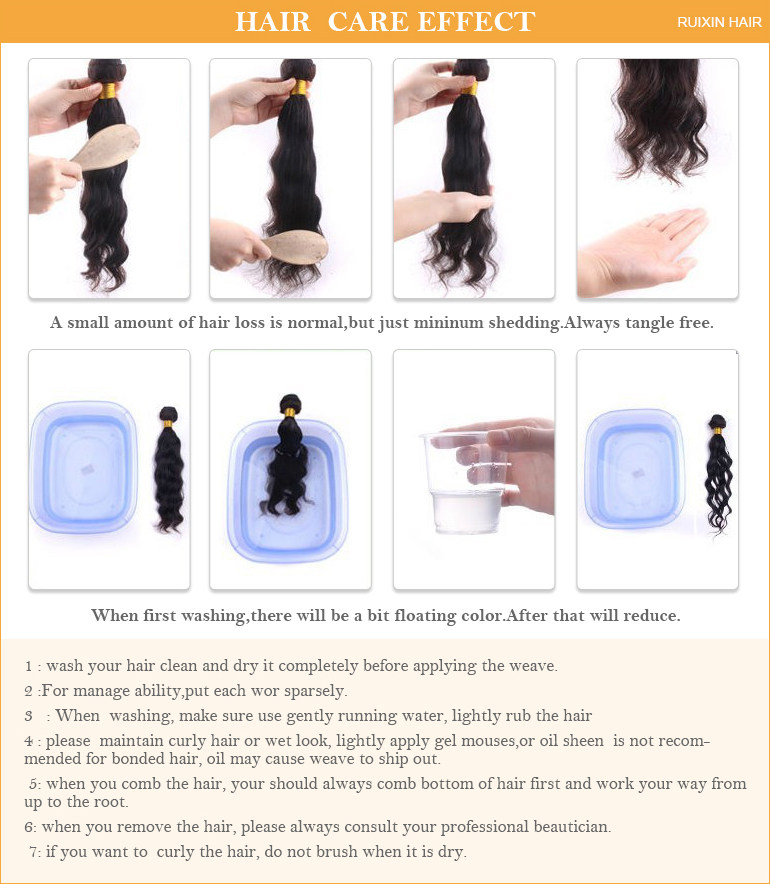 HAIR CARE EFFECT

RUIXIN HAIR

A small amount of hair loss is normal,but just mininum shedding.Always tangle free.

When first washing,there will be a bit floating color.After that will reduce.

1 : wash your hair clean and dry it completely before applying the weave.

2 :For manage ability,put each wor sparsely.

3 : When washing, make sure use gently running water, lightly rub the hair

4 : please maintain curly hair or wet look, lightly apply gel mouses,or oil sheen is not recommended for bonded hair, oil may cause weave to ship out.

5: when you comb the hair, your should always comb bottom of hair first and work your way from up to the root.

6: when you remove the hair, please always consult your professional beautician.

7: if you want to curly the hair, do not brush when it is dry.