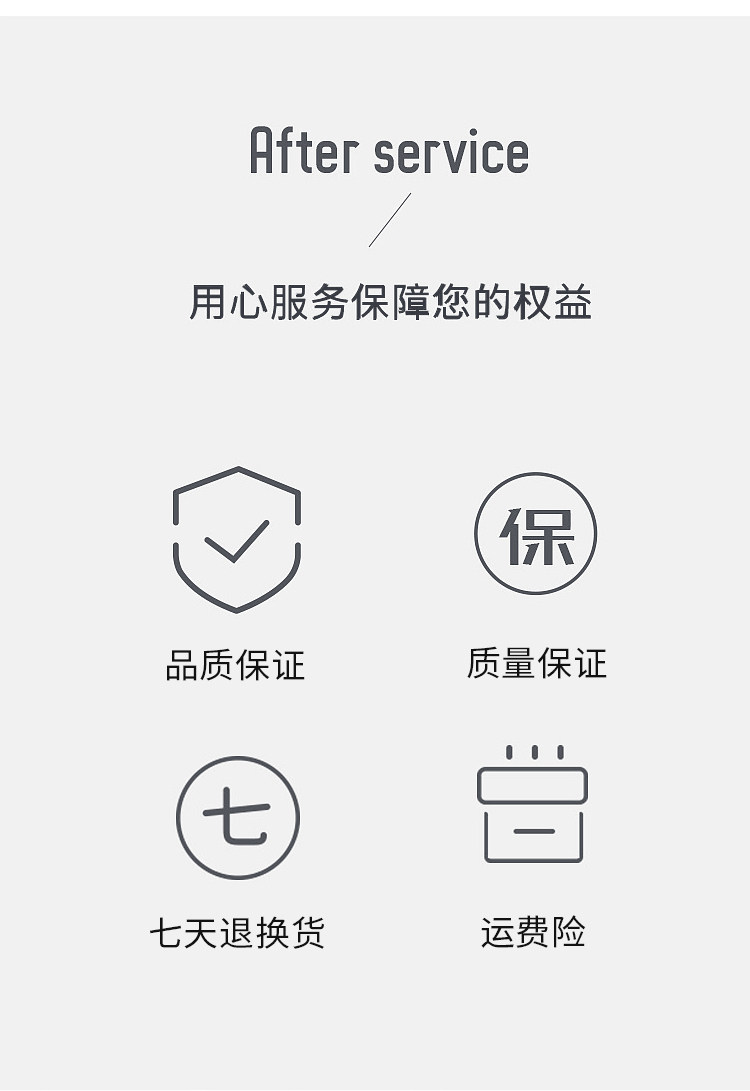 After service

用心服务保障您的权益

品质保证

保

质量保证

七

七天退换货

运费险