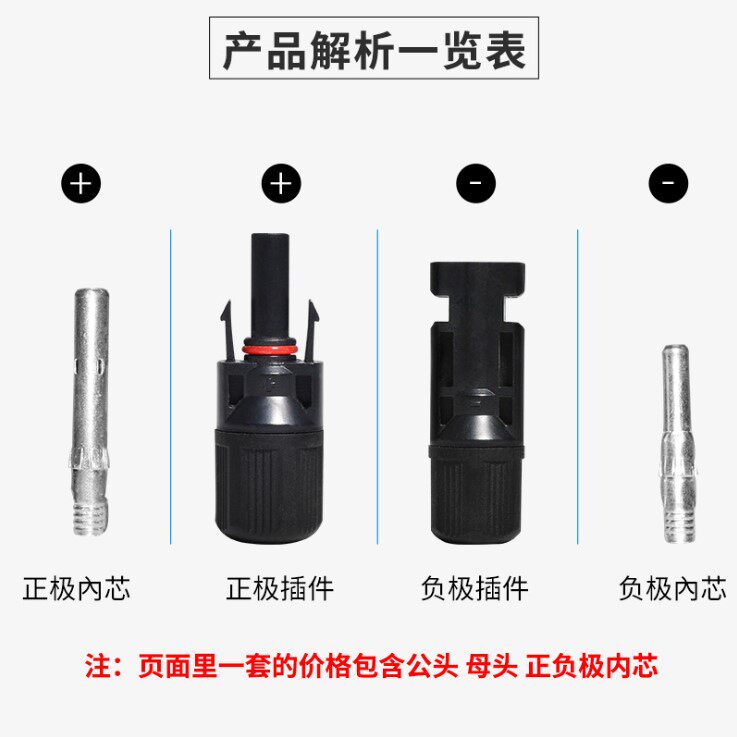 产品解析一览表

+ + - -

正极内芯

正极插件

负极插件

负极内芯

注：页面里一套的价格包含公头 母头 正负极内芯