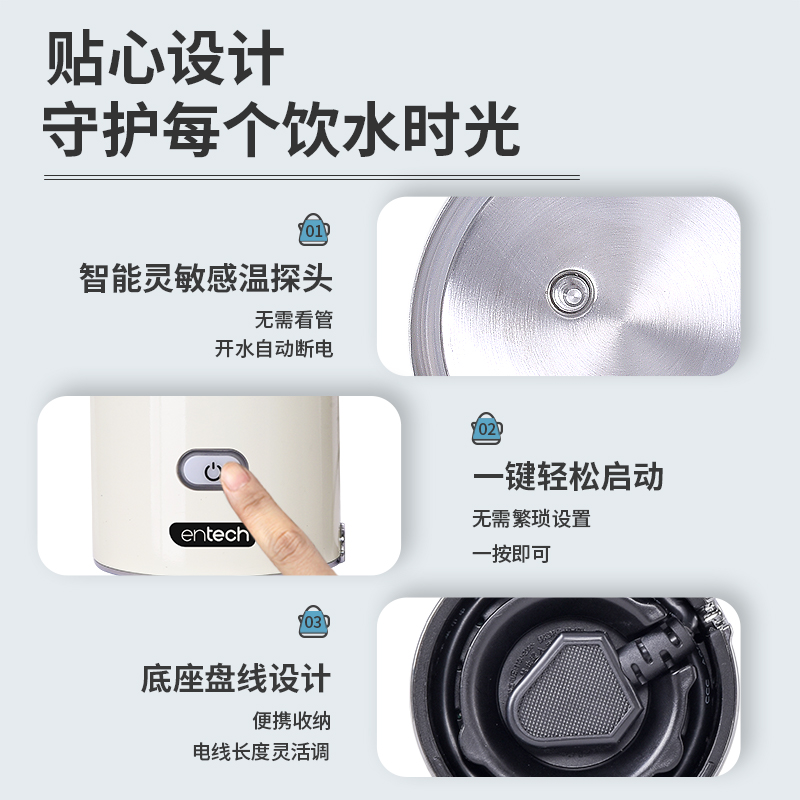 贴心设计
守护每个饮水时光

01

智能灵敏感温探头

无需看管
开水自动断电

entech

02

一键轻松启动

无需繁琐设置
一按即可

03

底座盘线设计

便携收纳
电线长度灵活调