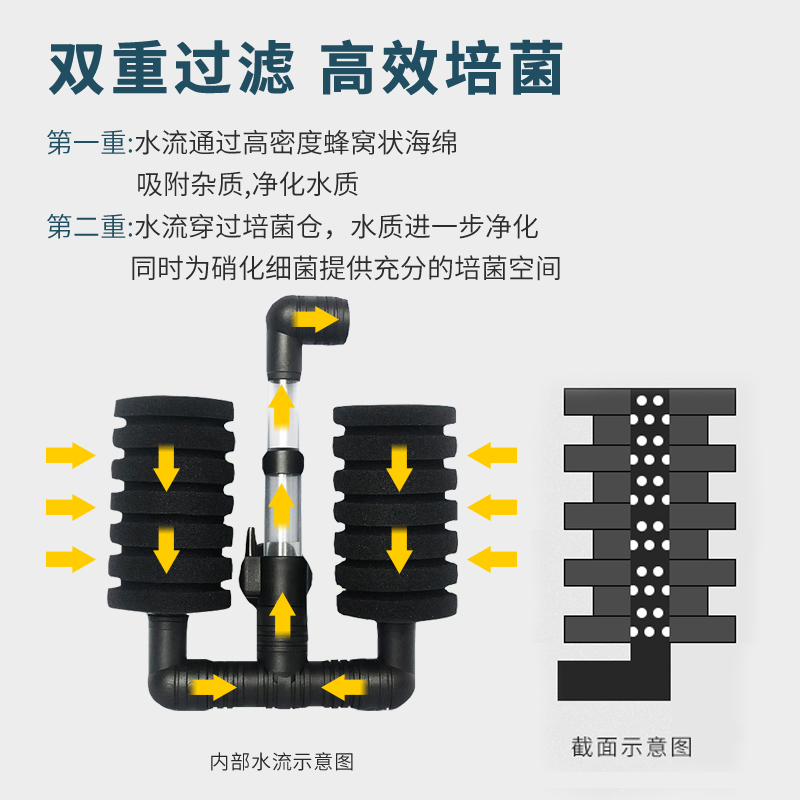 双重过滤 高效培菌

第一重:水流通过高密度蜂窝状海绵吸附杂质,净化水质

第二重:水流穿过培菌仓，水质进一步净化同时为硝化细菌提供充分的培菌空间

内部水流示意图

截面示意图