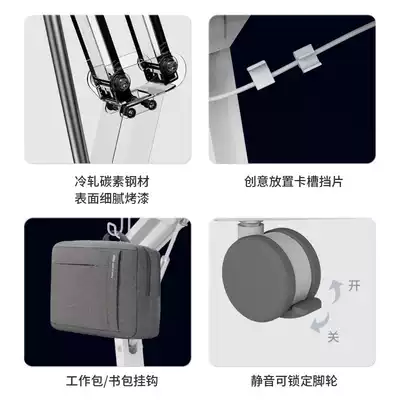 冷轧碳素钢材
表面细腻烤漆

创意放置卡槽挡片

工作包/书包挂钩

开

关

静音可锁定脚轮