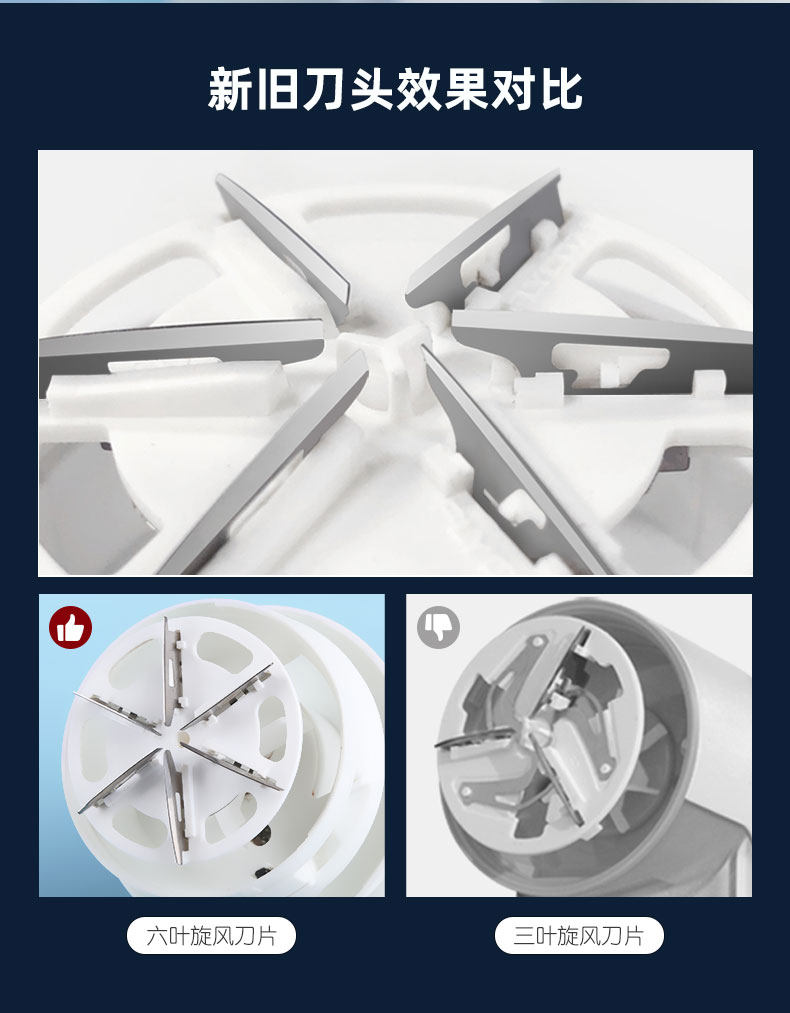 新旧刀头效果对比

六叶旋风刀片

三叶旋风刀片