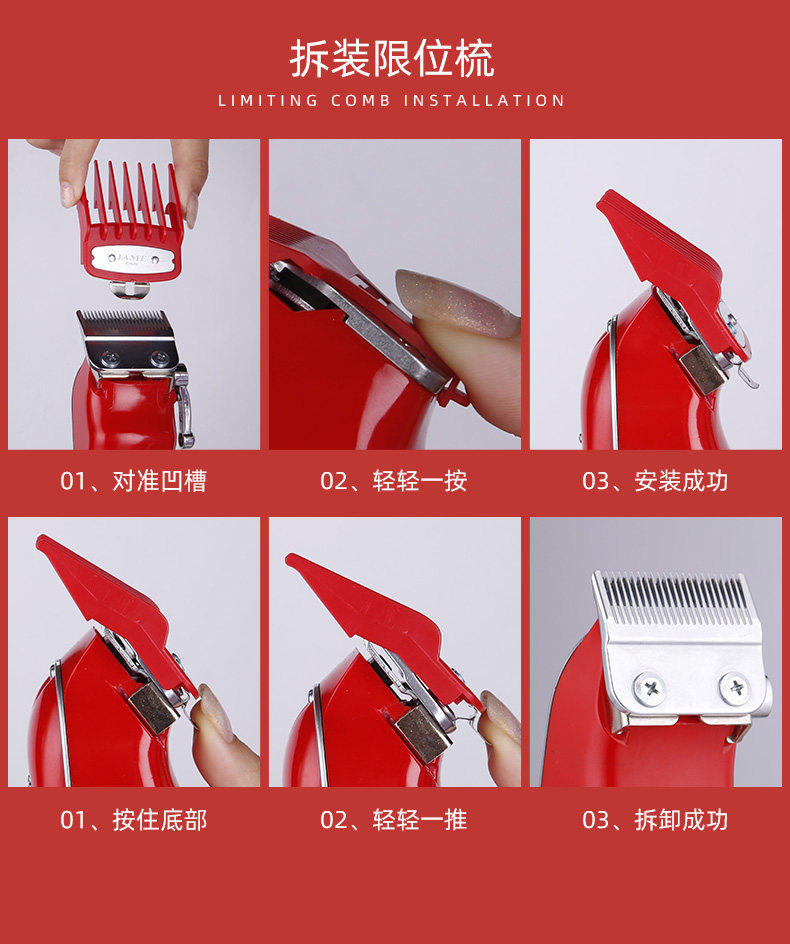 拆装限位梳

LIMITING COMB INSTALLATION

JAME

01、对准凹槽

02、轻轻一按

03、安装成功

01、按住底部

02、轻轻一推

03、拆卸成功