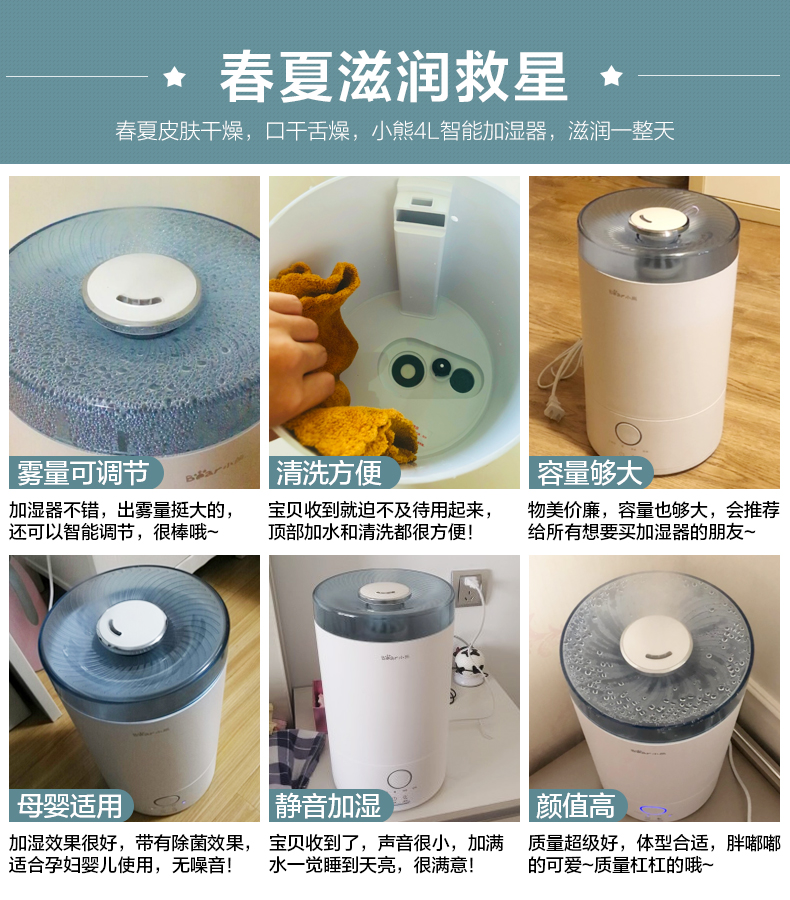 春夏滋润救星

春夏皮肤干燥，口干舌燥，小熊4L智能加湿器，滋润一整天

雾量可调节

加湿器不错，出雾量挺大的，还可以智能调节，很棒哦~

清洗方便

宝贝收到就迫不及待用起来，顶部加水和清洗都很方便！

容量够大

物美价廉，容量也够大，会推荐给所有想要买加湿器的朋友~

母婴适用

加湿效果很好，带有除菌效果，适合孕妇婴儿使用，无噪音！

静音加湿

宝贝收到了，声音很小，加满水一觉睡到天亮，很满意！

颜值高

质量超级好，体型合适，胖嘟嘟的可爱~质量杠杠的哦~