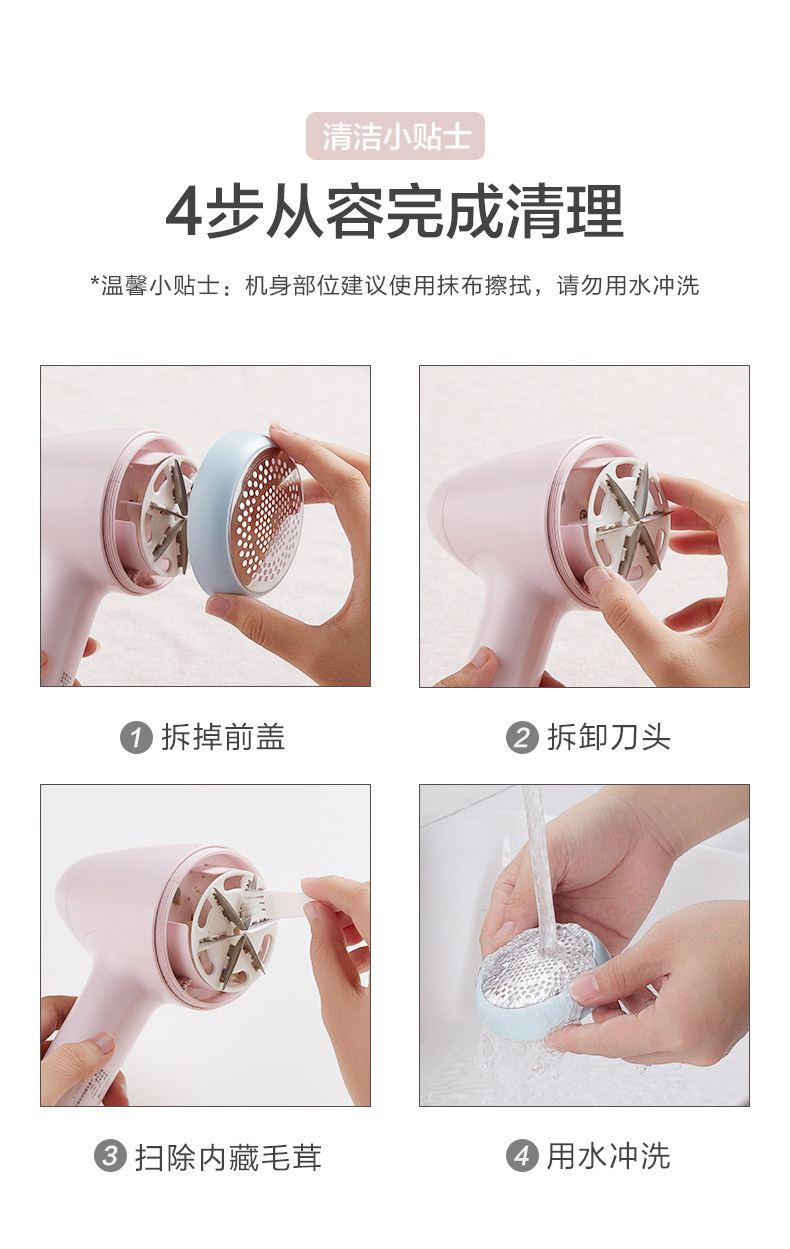 清洁小贴士

4步从容完成清理

*温馨小贴士：机身部位建议使用抹布擦拭，请勿用水冲洗

1 拆掉前盖

2 拆卸刀头

3 扫除内藏毛茸

4 用水冲洗