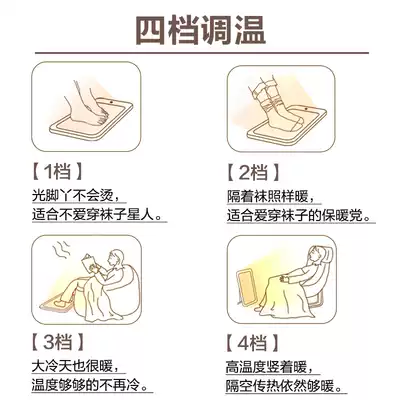 四档调温

【1档】
光脚丫不会烫，
适合不爱穿袜子星人。

【2档】
隔着袜照样暖，
适合爱穿袜子的保暖党。

【3档】
大冷天也很暖，
温度够够的不再冷。

【4档】
高温度竖着暖，
隔空传热依然够暖。