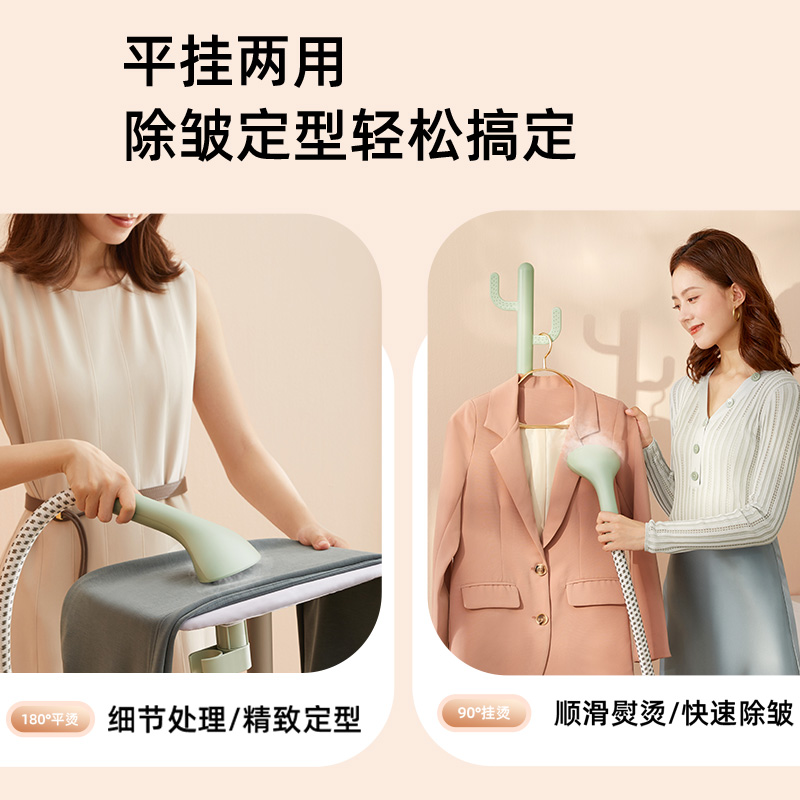 平挂两用
除皱定型轻松搞定

180°平烫 细节处理/精致定型

90°挂烫 顺滑熨烫/快速除皱