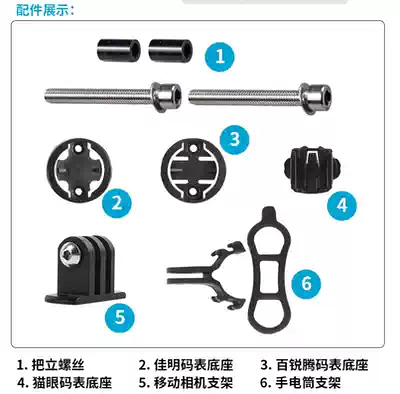 配件展示：

1

3

2

4

5

6

1. 把立螺丝
2. 佳明码表底座
3. 百锐腾码表底座
4. 猫眼码表底座
5. 移动相机支架
6. 手电筒支架