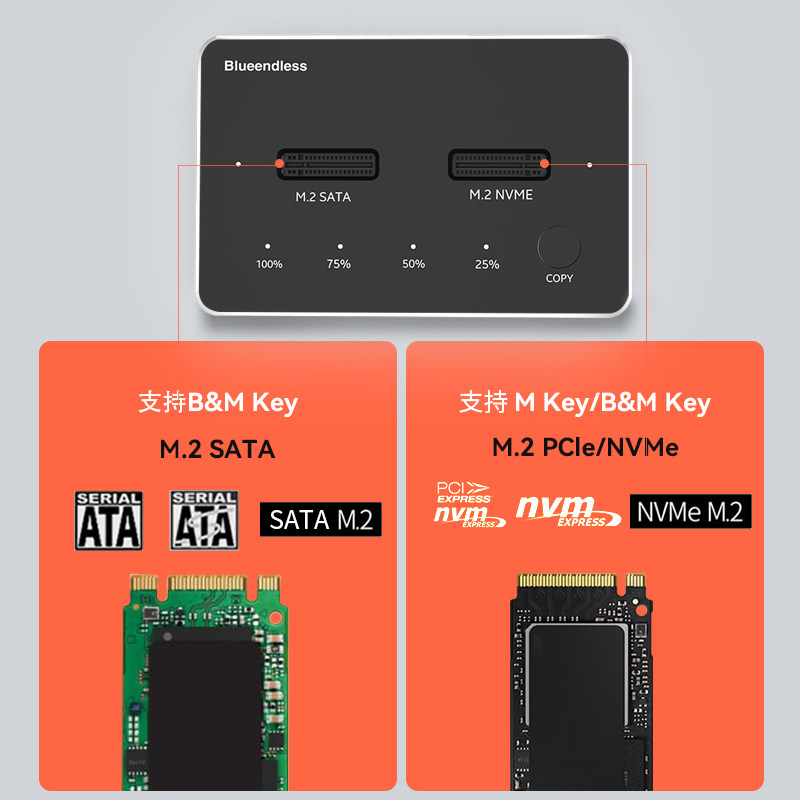 Blueendless

M.2 SATA

M.2 NVME

100%

75%

50%

25%

COPY

支持B&M Key

M.2 SATA

SERIAL ATA

SERIAL ATA

SATA M.2

支持 M Key/B&M Key

M.2 PCIe/NVMe

PCI EXPRESS nvm EXPRESS

nvm EXPRESS

NVMe M.2