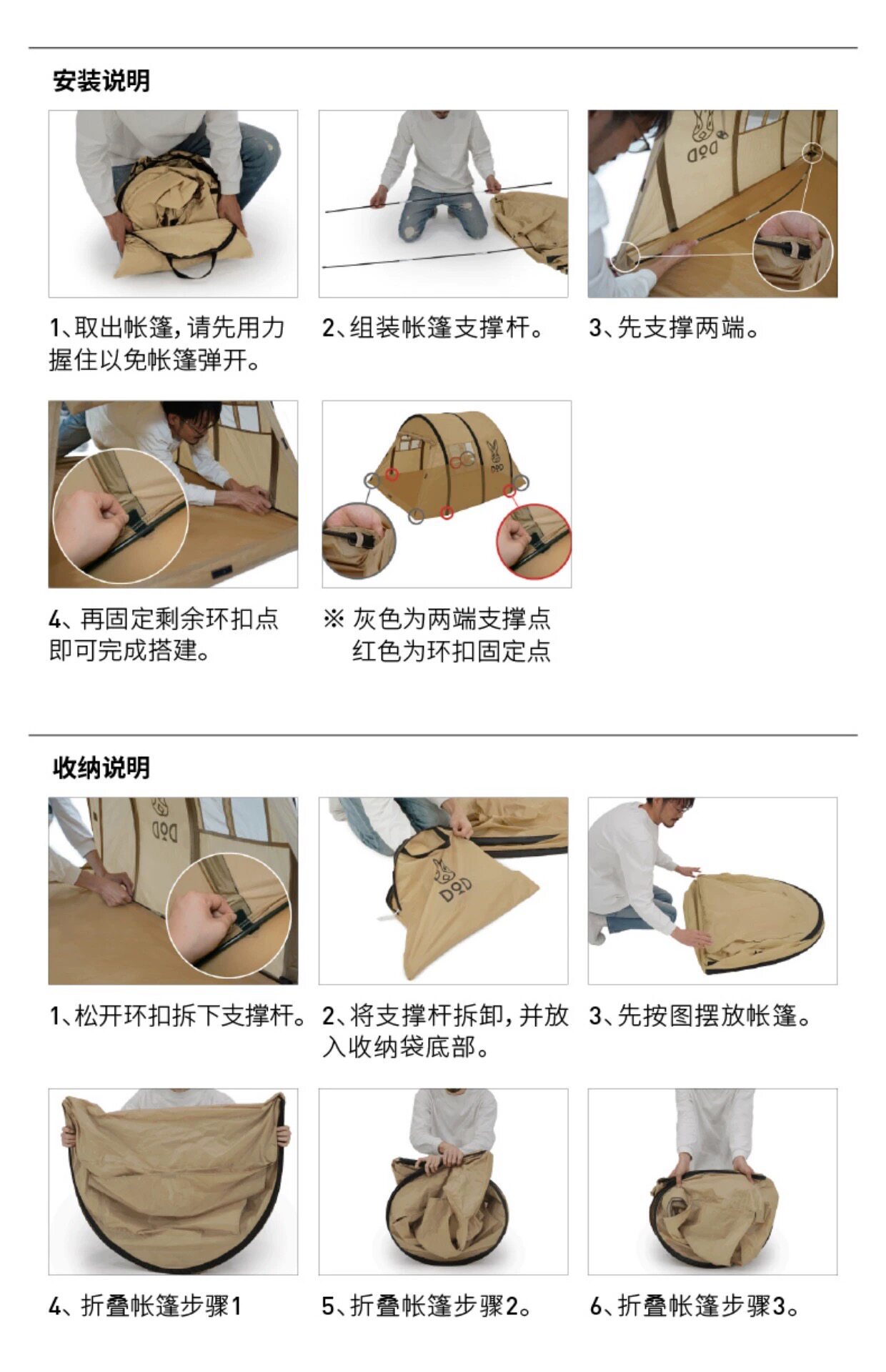 安装说明

DOD

1、取出帐篷，请先用力握住以免帐篷弹开。

2、组装帐篷支撑杆。

3、先支撑两端。

DOD

4、再固定剩余环扣点即可完成搭建。

※ 灰色为两端支撑点
红色为环扣固定点

收纳说明

DOD

DOD

1、松开环扣拆下支撑杆。

2、将支撑杆拆卸，并放入收纳袋底部。

3、先按图摆放帐篷。

4、折叠帐篷步骤1

5、折叠帐篷步骤2。

6、折叠帐篷步骤3。