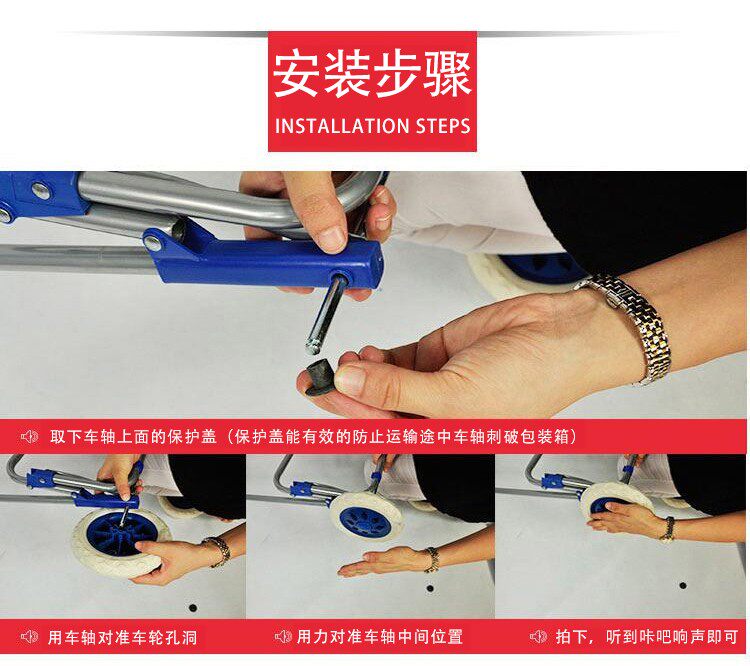 安装步骤
INSTALLATION STEPS

取下车轴上面的保护盖（保护盖能有效的防止运输途中车轴刺破包装箱）

用车轴对准车轮孔洞

用力对准车轴中间位置

拍下，听到咔吧响声即可