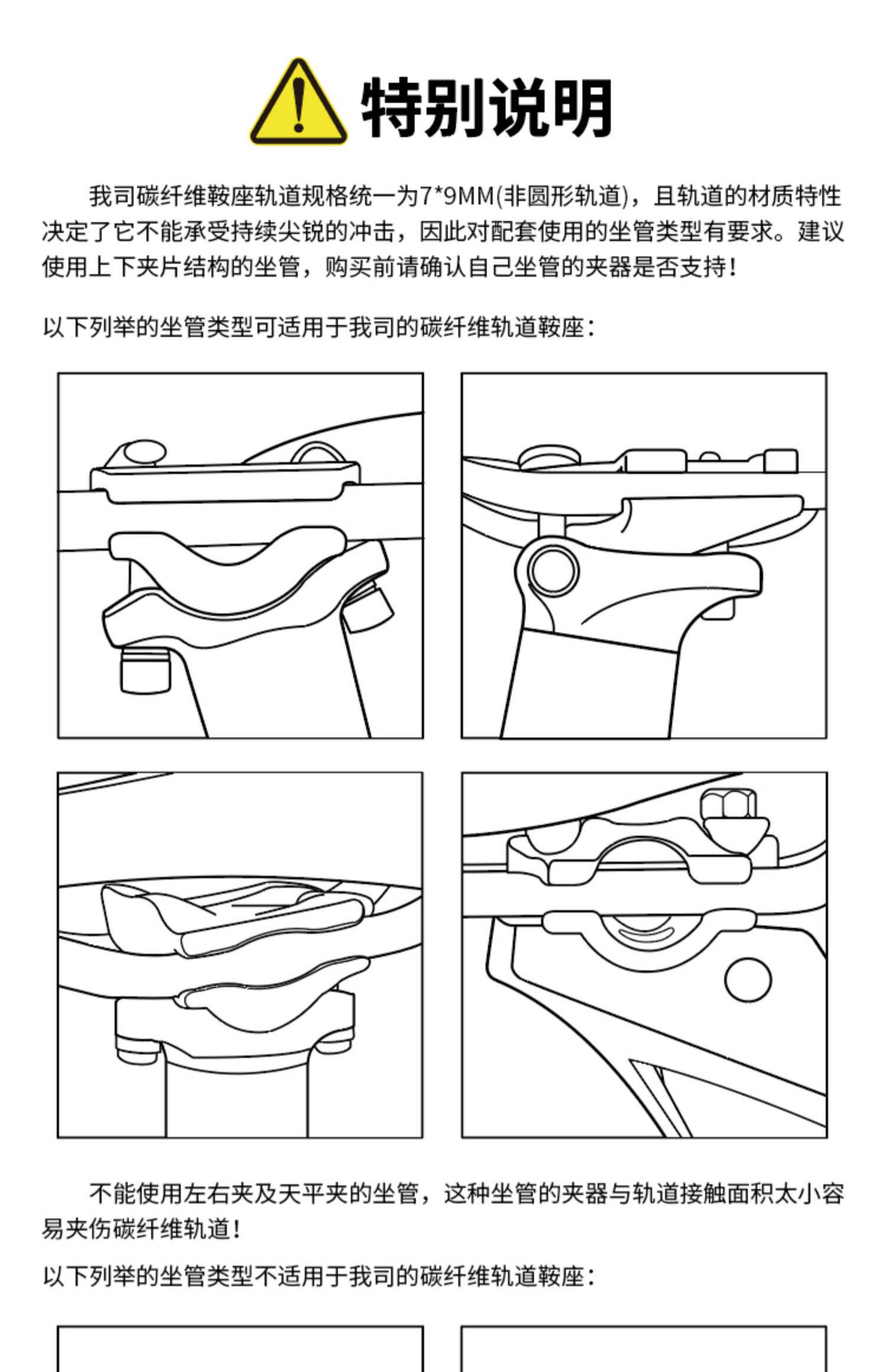 特别说明

我司碳纤维鞍座轨道规格统一为7*9MM(非圆形轨道)，且轨道的材质特性决定了它不能承受持续尖锐的冲击，因此对配套使用的坐管类型有要求。建议使用上下夹片结构的坐管，购买前请确认自己坐管的夹器是否支持！

以下列举的坐管类型可适用于我司的碳纤维轨道鞍座：

不能使用左右夹及天平夹的坐管，这种坐管的夹器与轨道接触面积太小容易夹伤碳纤维轨道！

以下列举的坐管类型不适用于我司的碳纤维轨道鞍座：