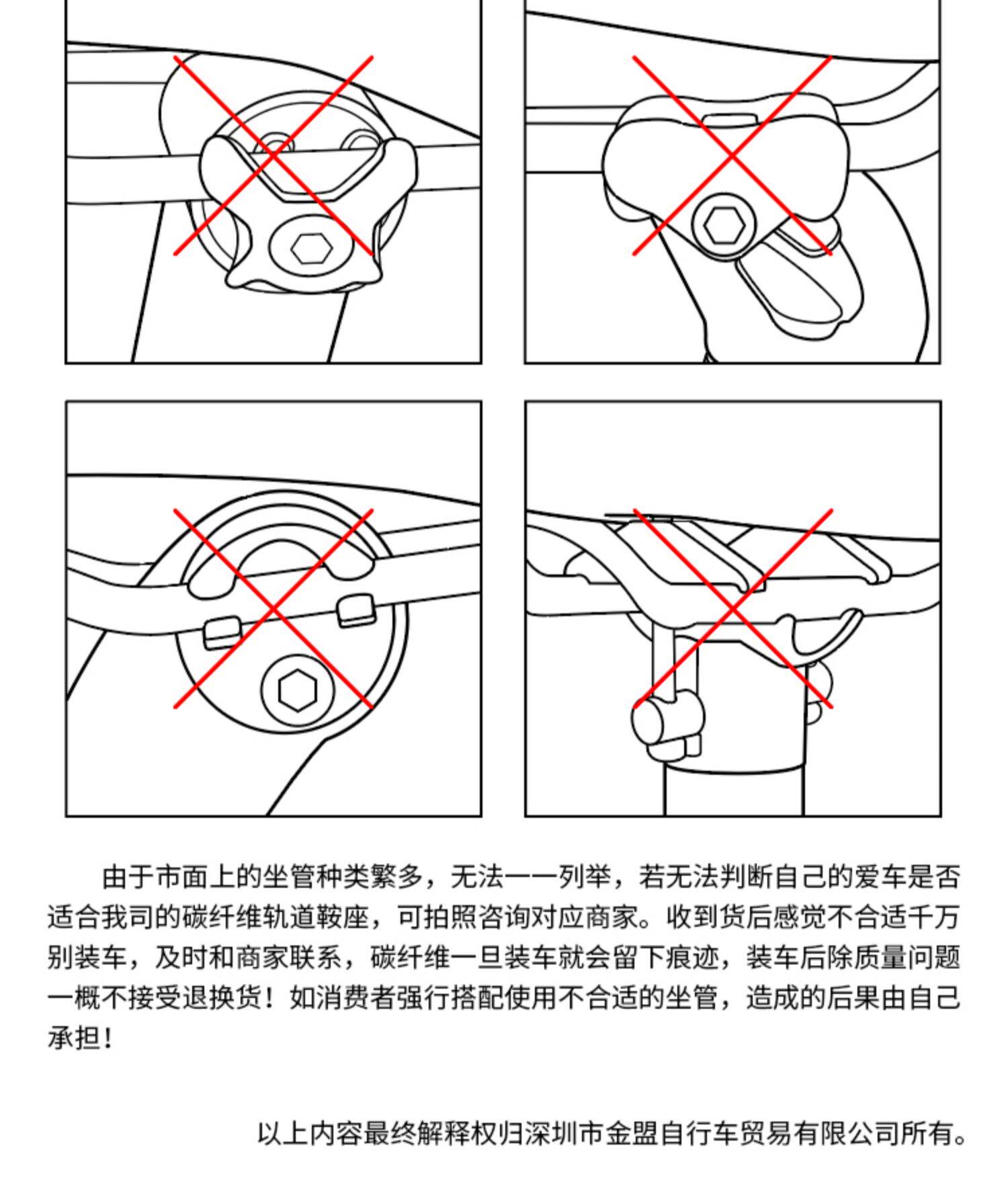 由于市面上的坐管种类繁多，无法一一列举，若无法判断自己的爱车是否适合我司的碳纤维轨道鞍座，可拍照咨询对应商家。收到货后感觉不合适千万别装车，及时和商家联系，碳纤维一旦装车就会留下痕迹，装车后除质量问题一概不接受退换货！如消费者强行搭配使用不合适的坐管，造成的后果由自己承担！

以上内容最终解释权归深圳市金盟自行车贸易有限公司所有。