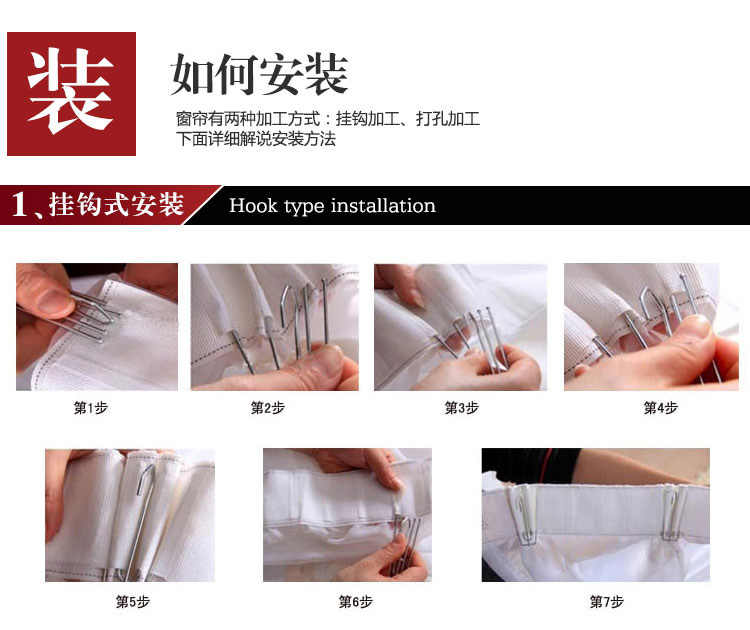 装

如何安装

窗帘有两种加工方式：挂钩加工、打孔加工
下面详细解说安装方法

1、挂钩式安装 Hook type installation

第1步

第2步

第3步

第4步

第5步

第6步

第7步