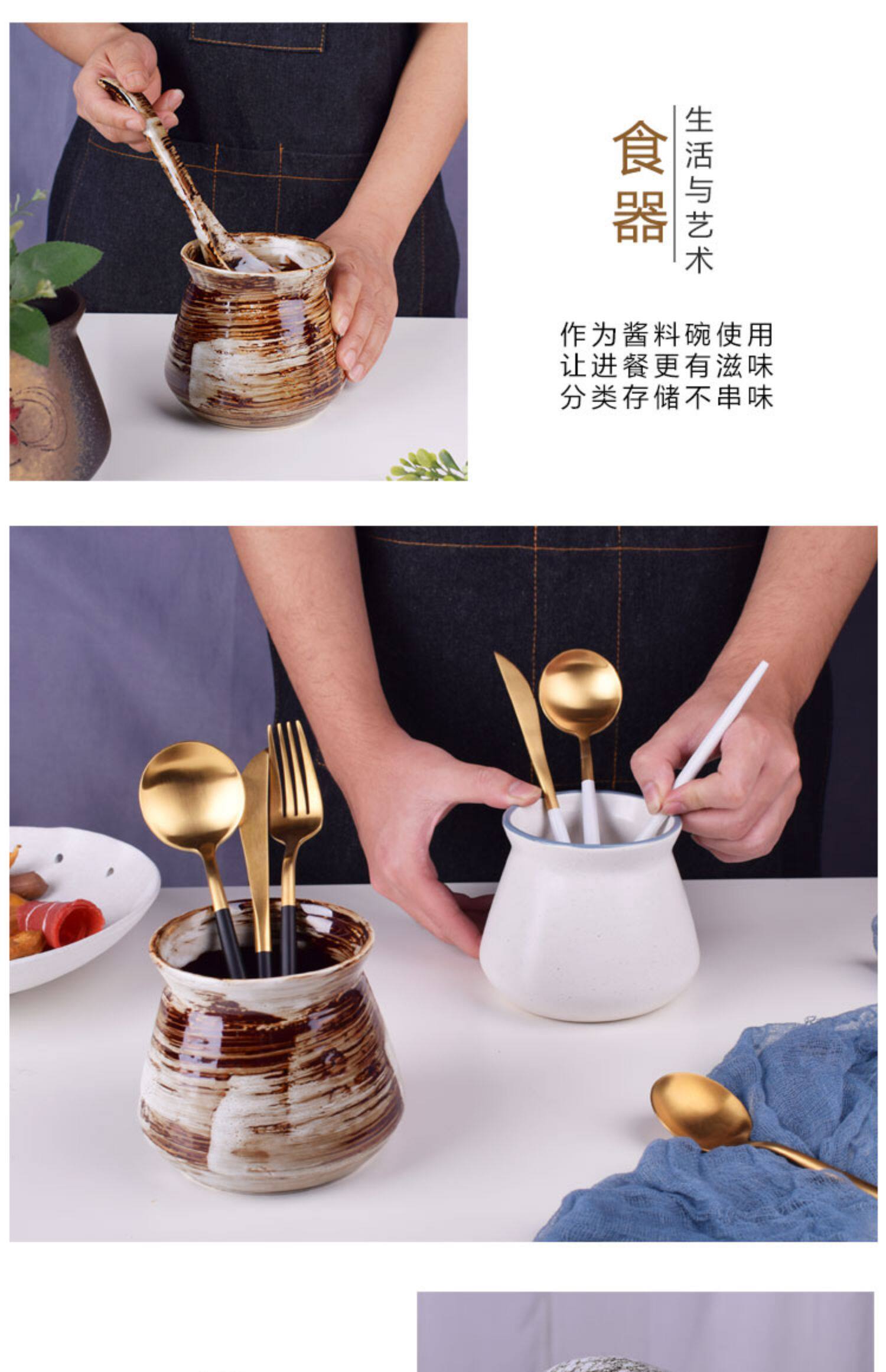 食器

生活与艺术

作为酱料碗使用
让进餐更有滋味
分类存储不串味