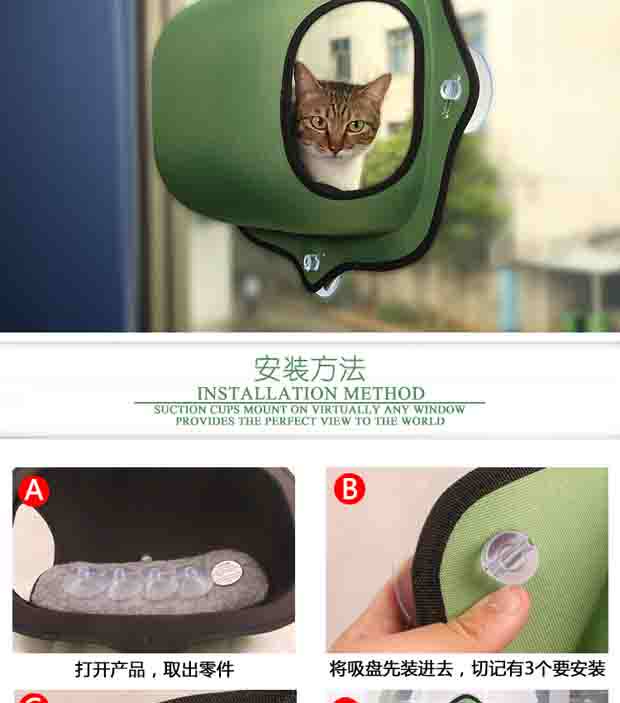 安装方法
INSTALLATION METHOD
SUCTION CUPS MOUNT ON VIRTUALLY ANY WINDOW
PROVIDES THE PERFECT VIEW TO THE WORLD

A

打开产品，取出零件

B

将吸盘先装进去，切记有3个要安装