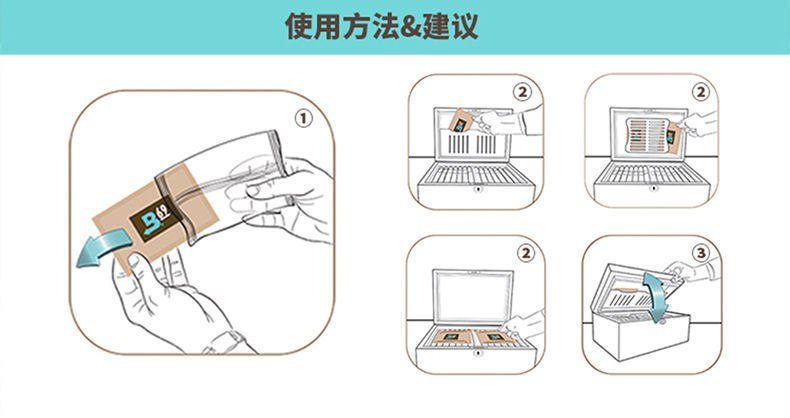 使用方法&建议

①

B 69

②

②

②

③