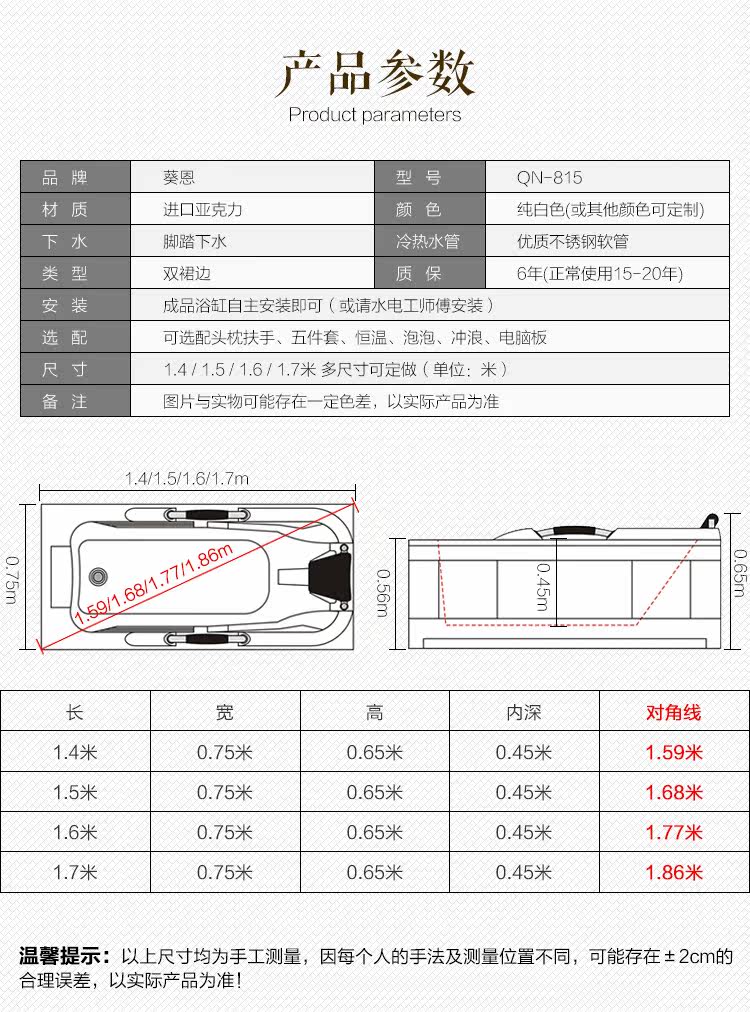 产品参数
Product parameters

| 品牌 | 葵恩 | 型号 | QN-815 |
|---|---|---|---|
| 材质 | 进口亚克力 | 颜色 | 纯白色(或其他颜色可定制) |
| 下水 | 脚踏下水 | 冷热水管 | 优质不锈钢软管 |
| 类型 | 双裙边 | 质保 | 6年(正常使用15-20年) |
| 安装 | 成品浴缸自主安装即可（或请水电工师傅安装） | | |
| 选配 | 可选配头枕扶手、五件套、恒温、泡泡、冲浪、电脑板 | | |
| 尺寸 | 1.4 / 1.5 / 1.6 / 1.7米 多尺寸可定做（单位：米） | | |
| 备注 | 图片与实物可能存在一定色差，以实际产品为准 | | |

1.4/1.5/1.6/1.7m
0.75m
1.59/1.68/1.77/1.86m
0.56m
0.45m
0.65m

| 长 | 宽 | 高 | 内深 | 对角线 |
|---|---|---|---|---|
| 1.4米 | 0.75米 | 0.65米 | 0.45米 | 1.59米 |
| 1.5米 | 0.75米 | 0.65米 | 0.45米 | 1.68米 |
| 1.6米 | 0.75米 | 0.65米 | 0.45米 | 1.77米 |
| 1.7米 | 0.75米 | 0.65米 | 0.45米 | 1.86米 |

温馨提示：以上尺寸均为手工测量，因每个人的手法及测量位置不同，可能存在±2cm的合理误差，以实际产品为准！