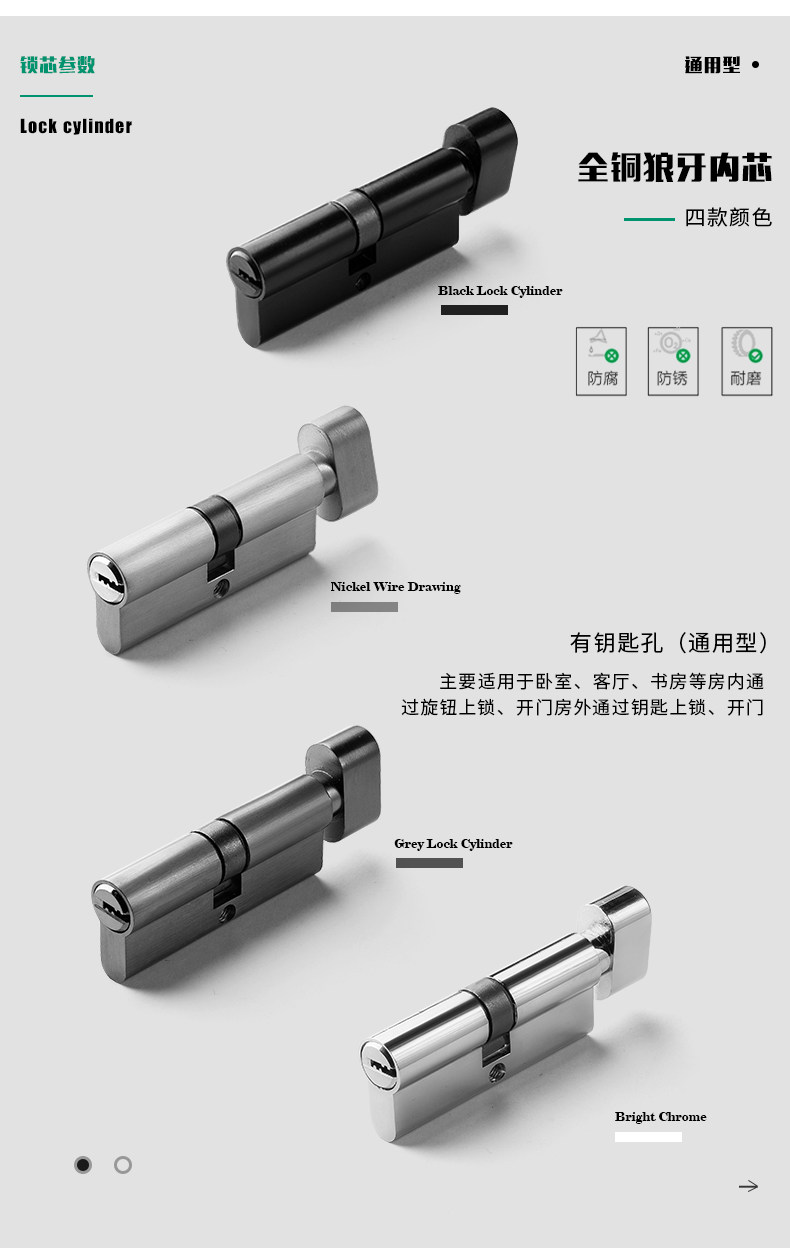 锁芯参数

Lock cylinder

通用型 •

全铜狼牙内芯

四款颜色

Black Lock Cylinder

防腐 防锈 耐磨

Nickel Wire Drawing

有钥匙孔（通用型）

主要适用于卧室、客厅、书房等房内通过旋钮上锁、开门房外通过钥匙上锁、开门

Grey Lock Cylinder

Bright Chrome