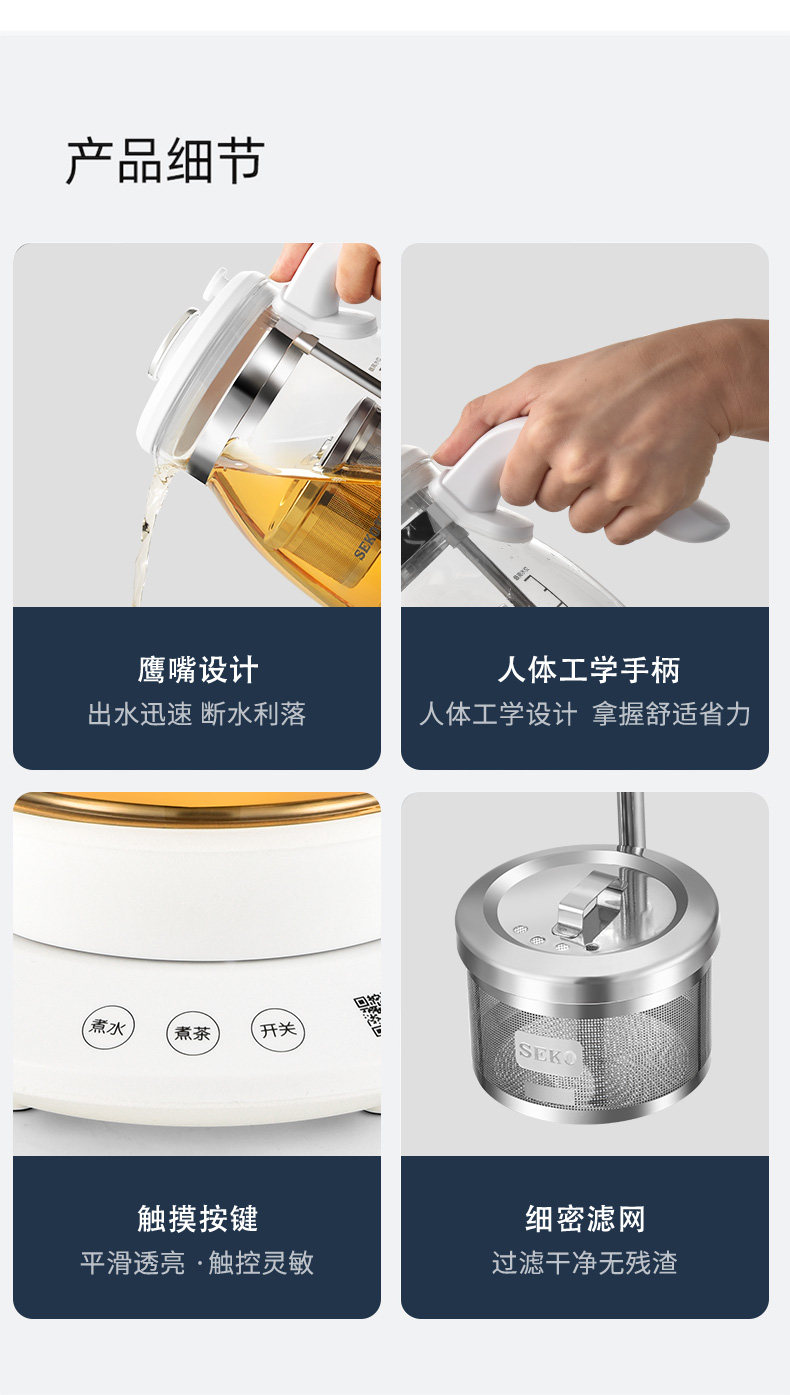 产品细节

SEKO

鹰嘴设计
出水迅速 断水利落

人体工学手柄
人体工学设计 拿握舒适省力

煮水
煮茶
开关

触摸按键
平滑透亮 · 触控灵敏

SEKO

细密滤网
过滤干净无残渣