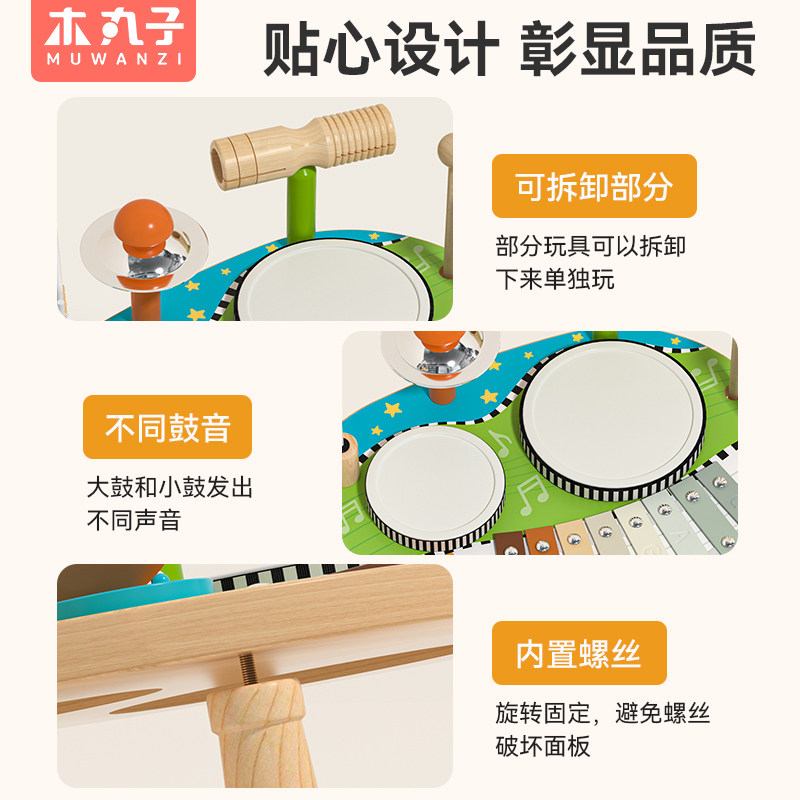 木丸子
MUWANZI

贴心设计 彰显品质

可拆卸部分

部分玩具可以拆卸下来单独玩

不同鼓音

大鼓和小鼓发出不同声音

内置螺丝

旋转固定，避免螺丝破坏面板