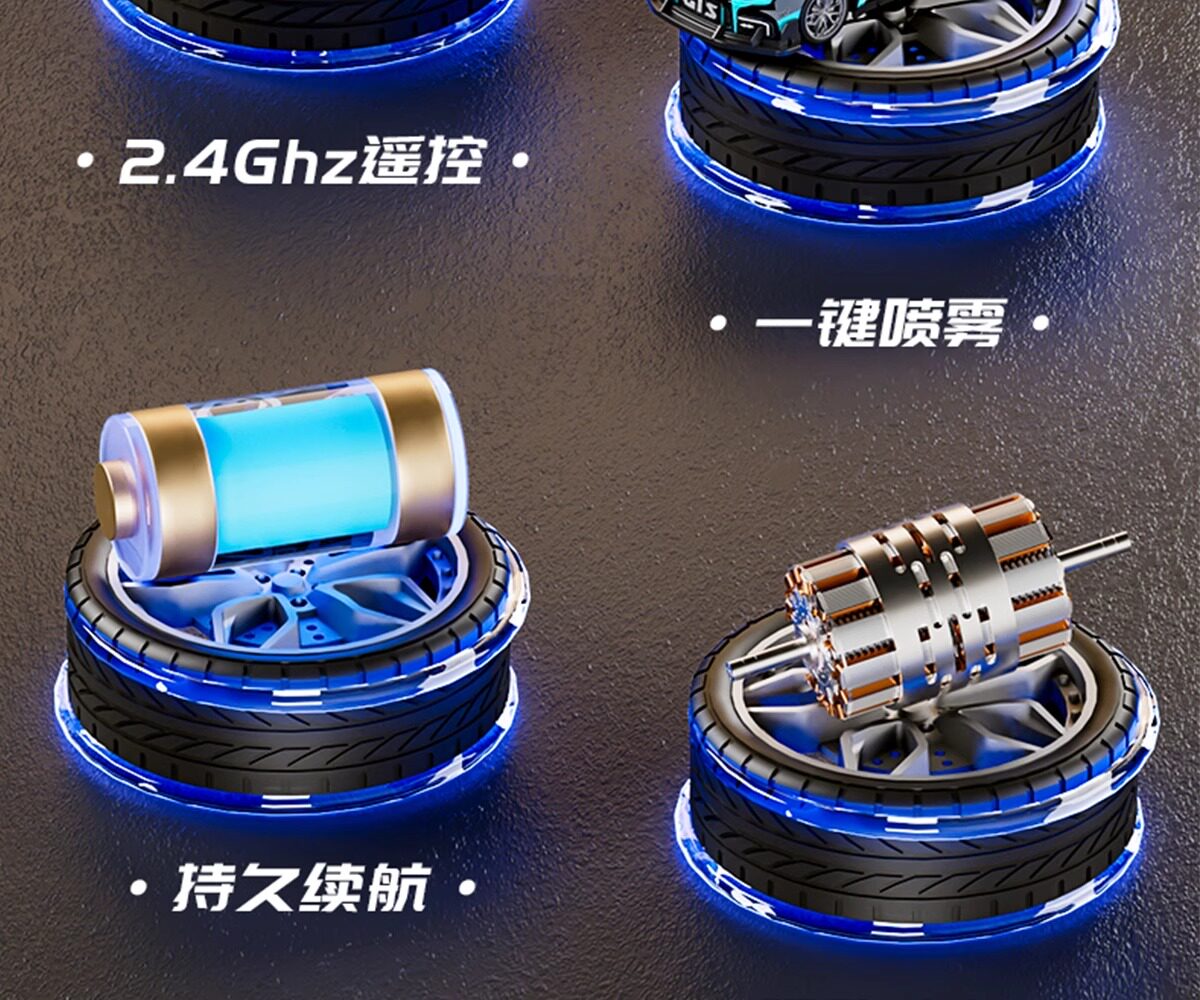 · 2.4Ghz遥控 ·

· 一键喷雾 ·

· 持久续航 ·