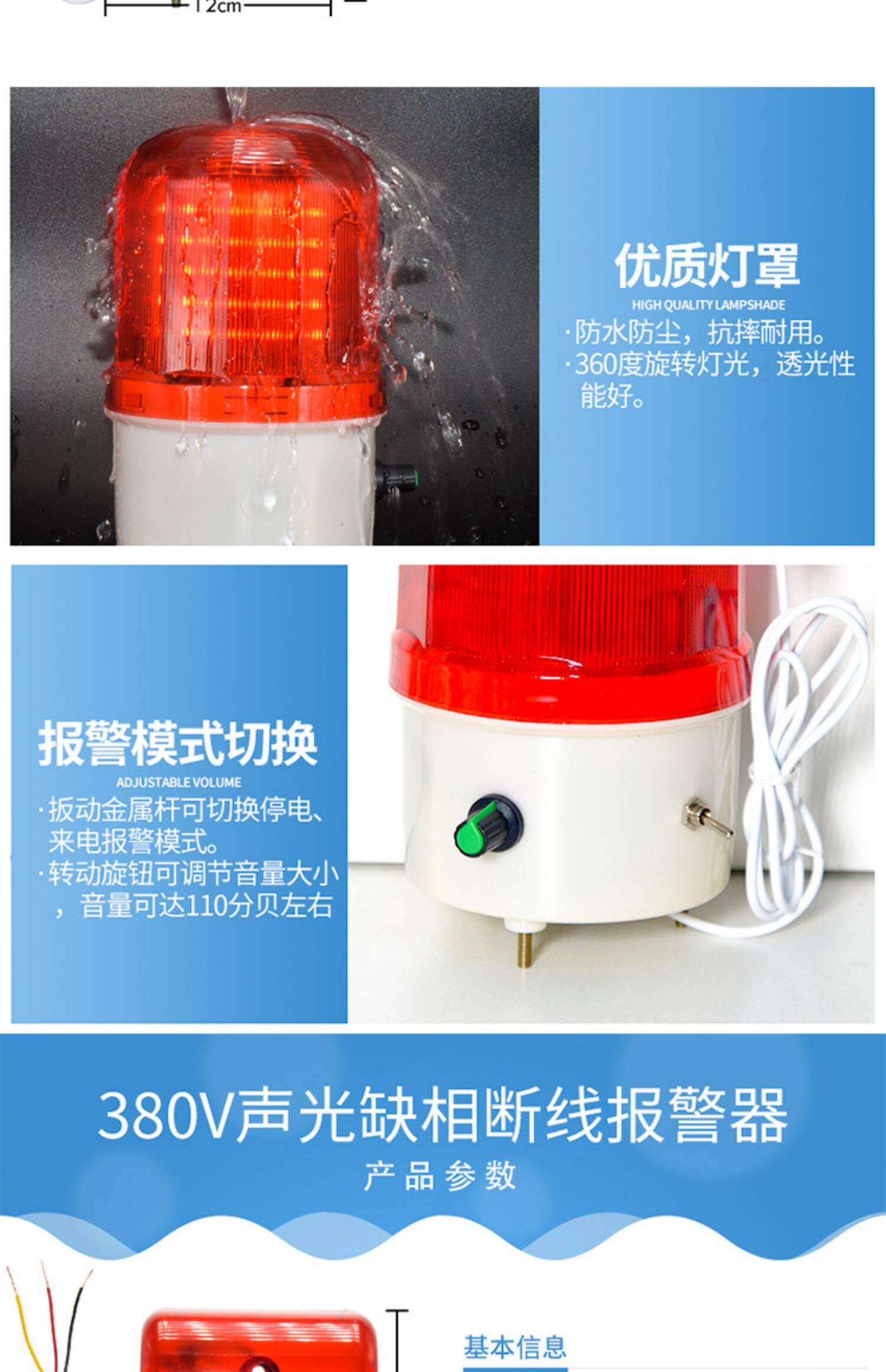 12cm

优质灯罩
HIGH QUALITY LAMPSHADE
·防水防尘，抗摔耐用。
·360度旋转灯光，透光性能好。

报警模式切换
ADJUSTABLE VOLUME
·扳动金属杆可切换停电、来电报警模式。
·转动旋钮可调节音量大小，音量可达110分贝左右

380V声光缺相断线报警器
产品参数

基本信息