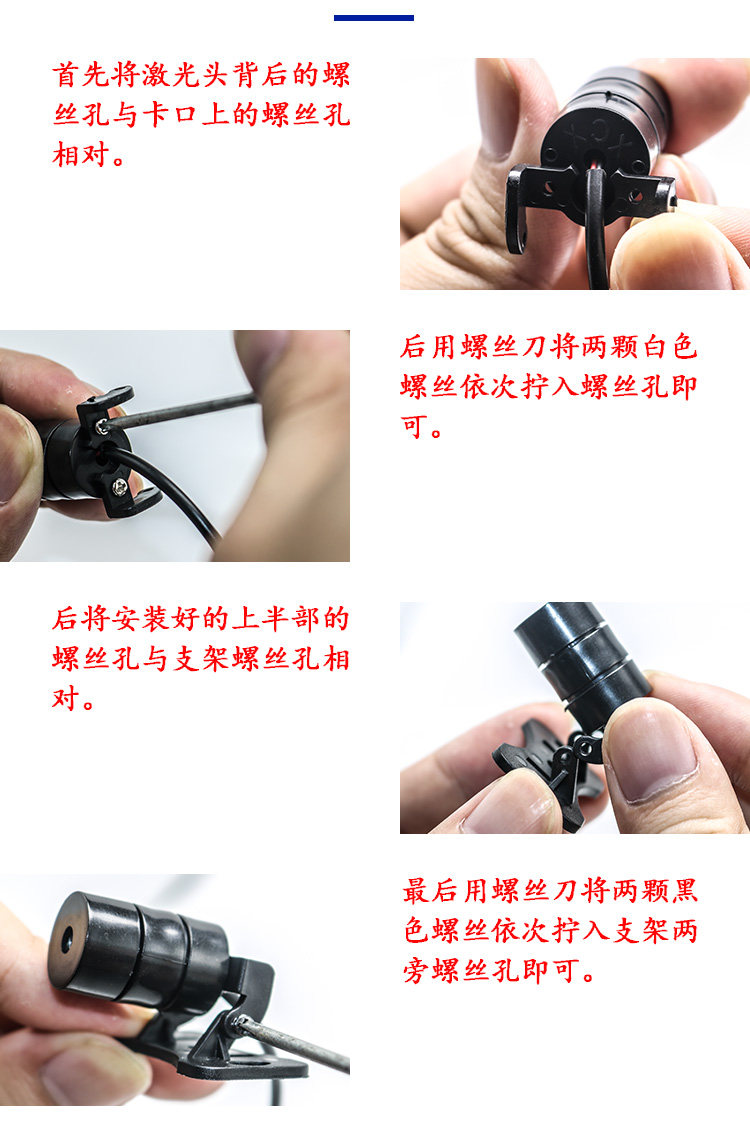 首先将激光头背后的螺丝孔与卡口上的螺丝孔相对。

后用螺丝刀将两颗白色螺丝依次拧入螺丝孔即可。

后将安装好的上半部的螺丝孔与支架螺丝孔相对。

最后用螺丝刀将两颗黑色螺丝依次拧入支架两旁螺丝孔即可。