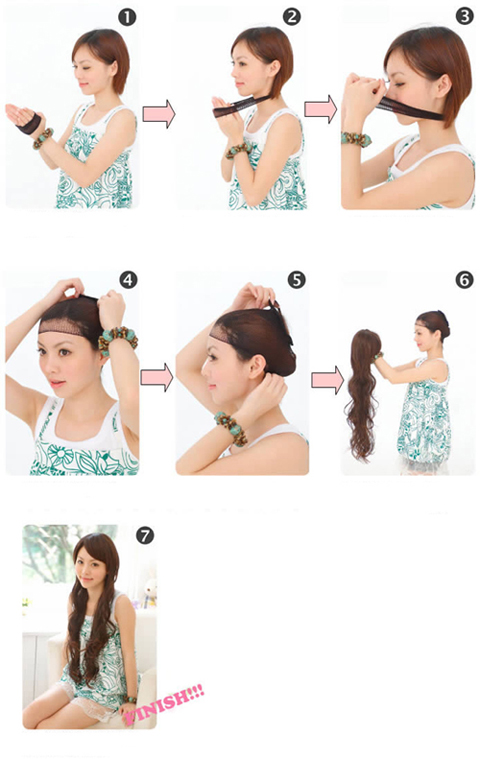 1
2
3
4
5
6
7
FINISH!!!