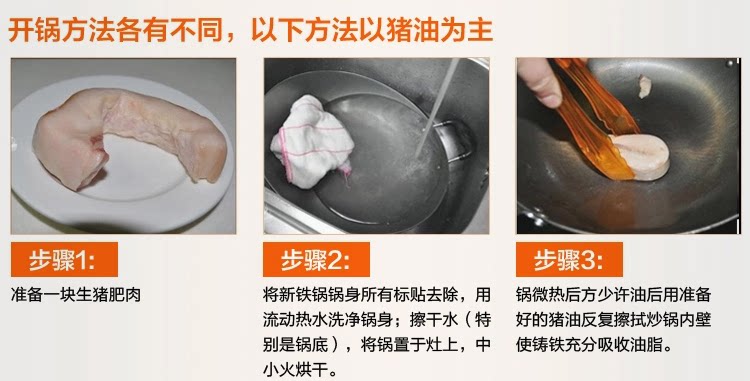 开锅方法各有不同，以下方法以猪油为主

步骤1:

准备一块生猪肥肉

步骤2:

将新铁锅锅身所有标贴去除，用流动热水洗净锅身；擦干水（特别是锅底），将锅置于灶上，中小火烘干。

步骤3:

锅微热后方少许油后用准备好的猪油反复擦拭炒锅内壁使铸铁充分吸收油脂。