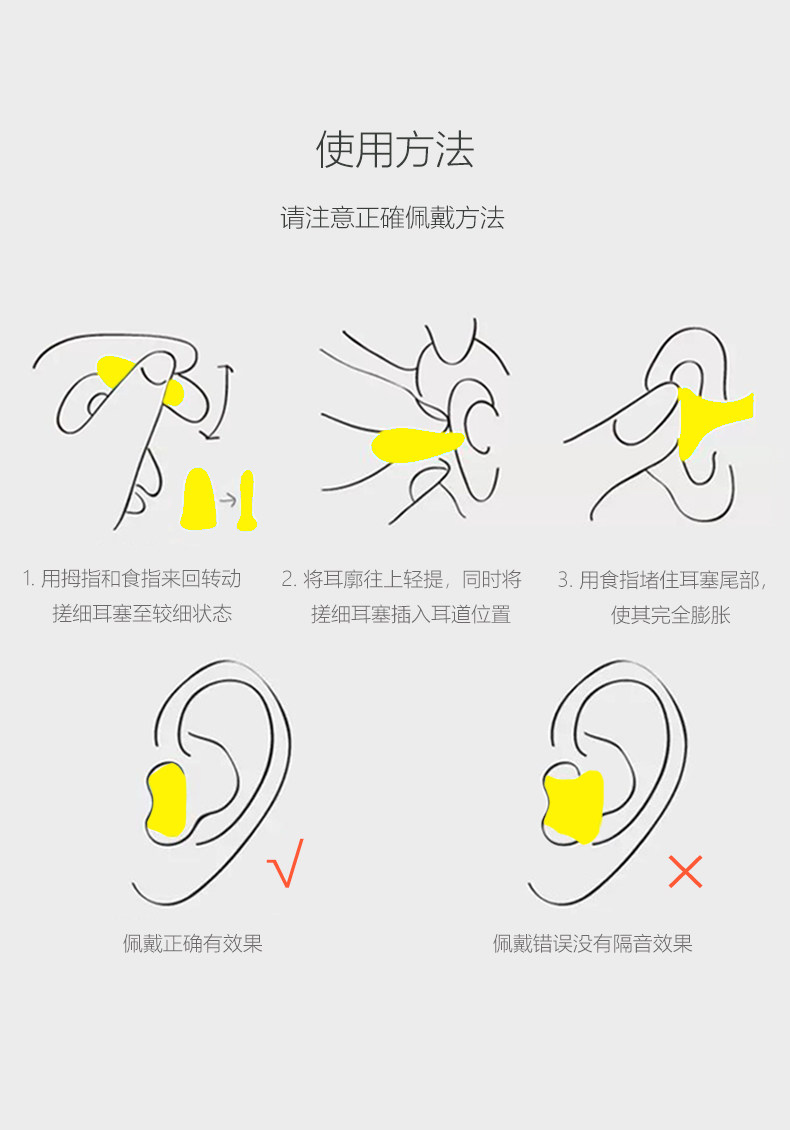 使用方法

请注意正確佩戴方法

1. 用拇指和食指来回转动搓细耳塞至较细状态

2. 将耳廓往上轻提，同时将搓细耳塞插入耳道位置

3. 用食指堵住耳塞尾部，使其完全膨胀

√

佩戴正确有效果

×

佩戴错误没有隔音效果